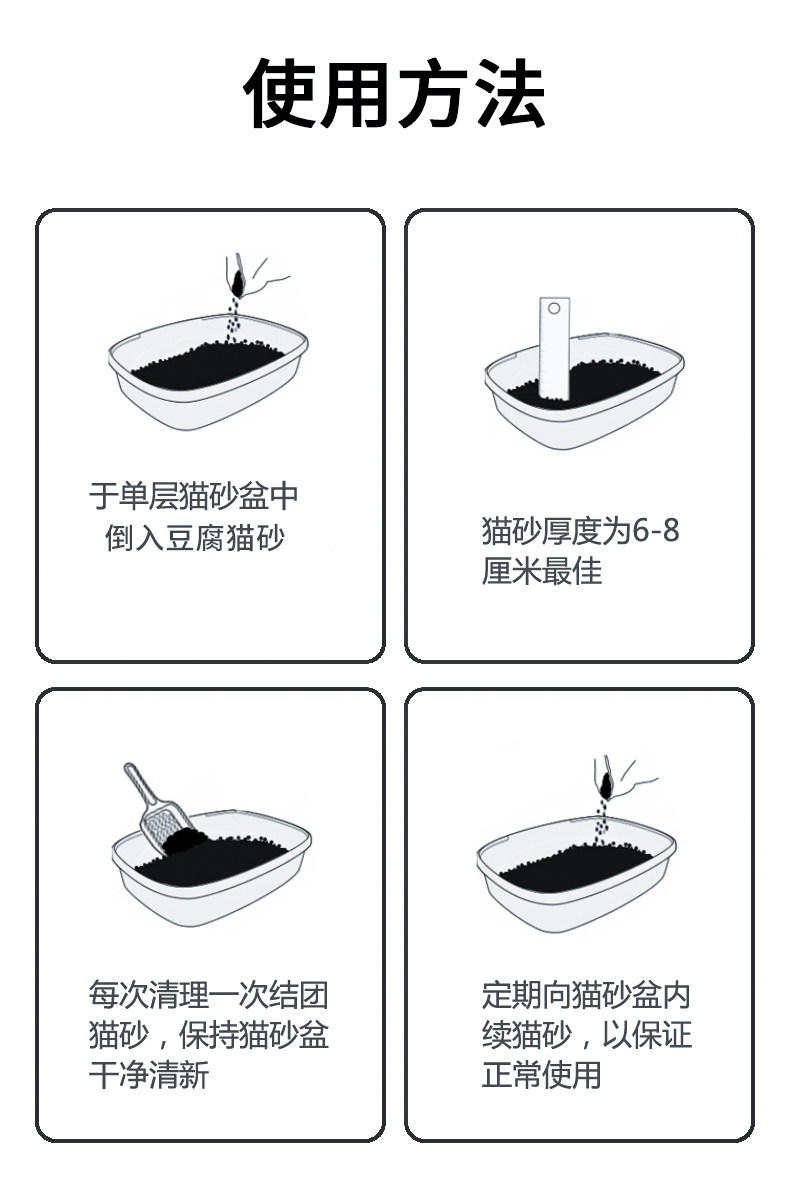 使用方法

于单层猫砂盆中倒入豆腐猫砂

猫砂厚度为6-8厘米最佳

每次清理一次结团猫砂，保持猫砂盆干净清新

定期向猫砂盆内续猫砂，以保证正常使用