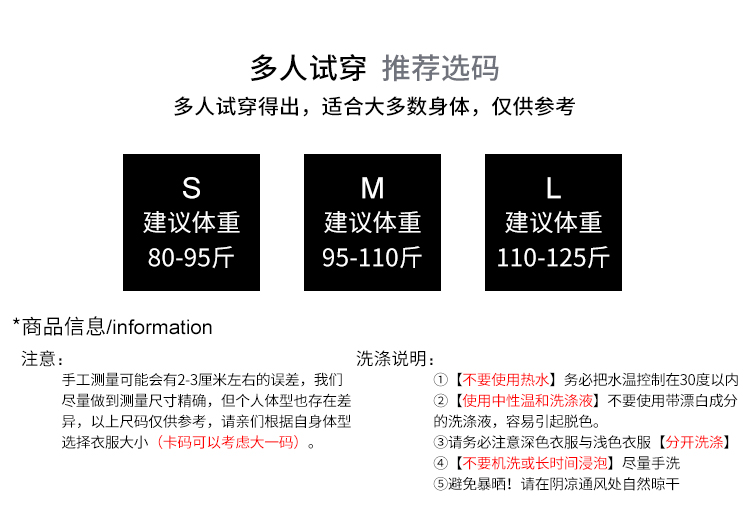 多人试穿 推荐选码

多人试穿得出，适合大多数身体，仅供参考

S
建议体重
80-95斤

M
建议体重
95-110斤

L
建议体重
110-125斤

*商品信息/information

注意：

手工测量可能会有2-3厘米左右的误差，我们尽量做到测量尺寸精确，但个人体型也存在差异，以上尺码仅供参考，请亲们根据自身体型选择衣服大小（卡码可以考虑大一码）。

洗涤说明：

①【不要使用热水】务必把水温控制在30度以内

②【使用中性温和洗涤液】不要使用带漂白成分的洗涤液，容易引起脱色。

③请务必注意深色衣服与浅色衣服【分开洗涤】

④【不要机洗或长时间浸泡】尽量手洗

⑤避免暴晒！请在阴凉通风处自然晾干