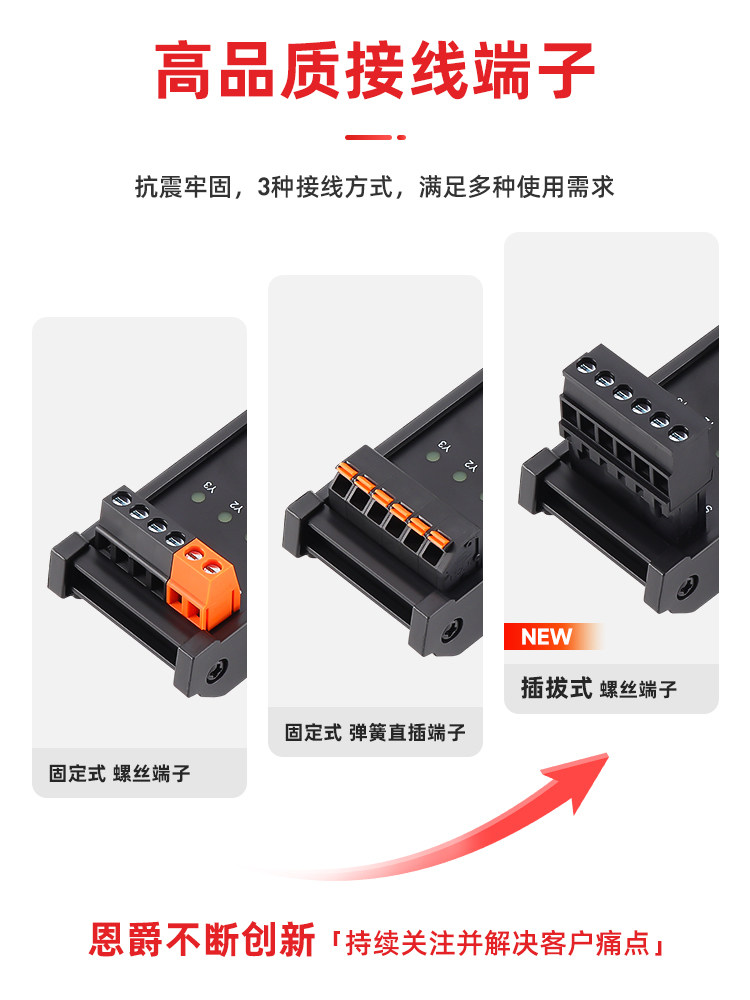 高品质接线端子

抗震牢固，3种接线方式，满足多种使用需求

Y3
Y2

固定式 螺丝端子

Y3
Y2

固定式 弹簧直插端子

NEW

插拔式 螺丝端子

恩爵不断创新「持续关注并解决客户痛点」