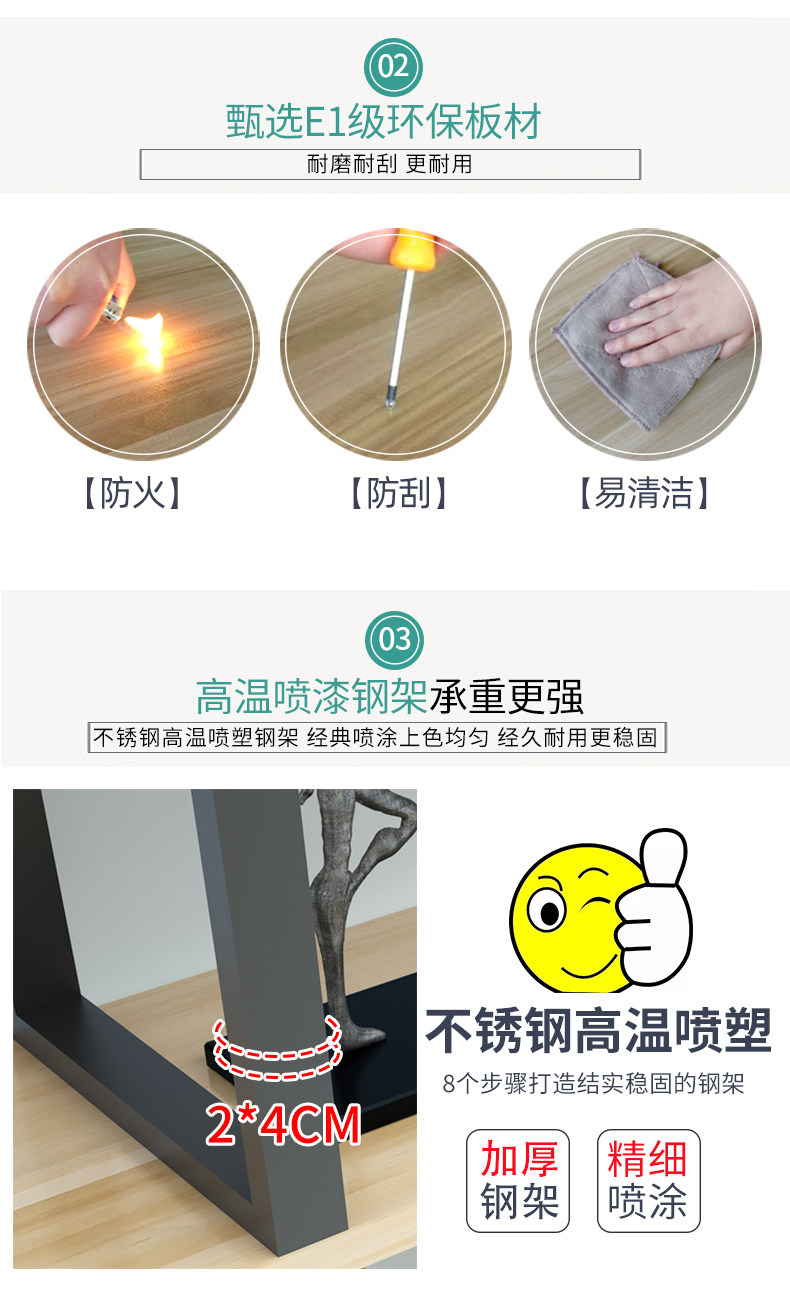 02

甄选E1级环保板材

耐磨耐刮 更耐用

【防火】 【防刮】 【易清洁】

03

高温喷漆钢架承重更强

不锈钢高温喷塑钢架 经典喷涂上色均匀 经久耐用更稳固

2*4CM

不锈钢高温喷塑

8个步骤打造结实稳固的钢架

加厚钢架

精细喷涂