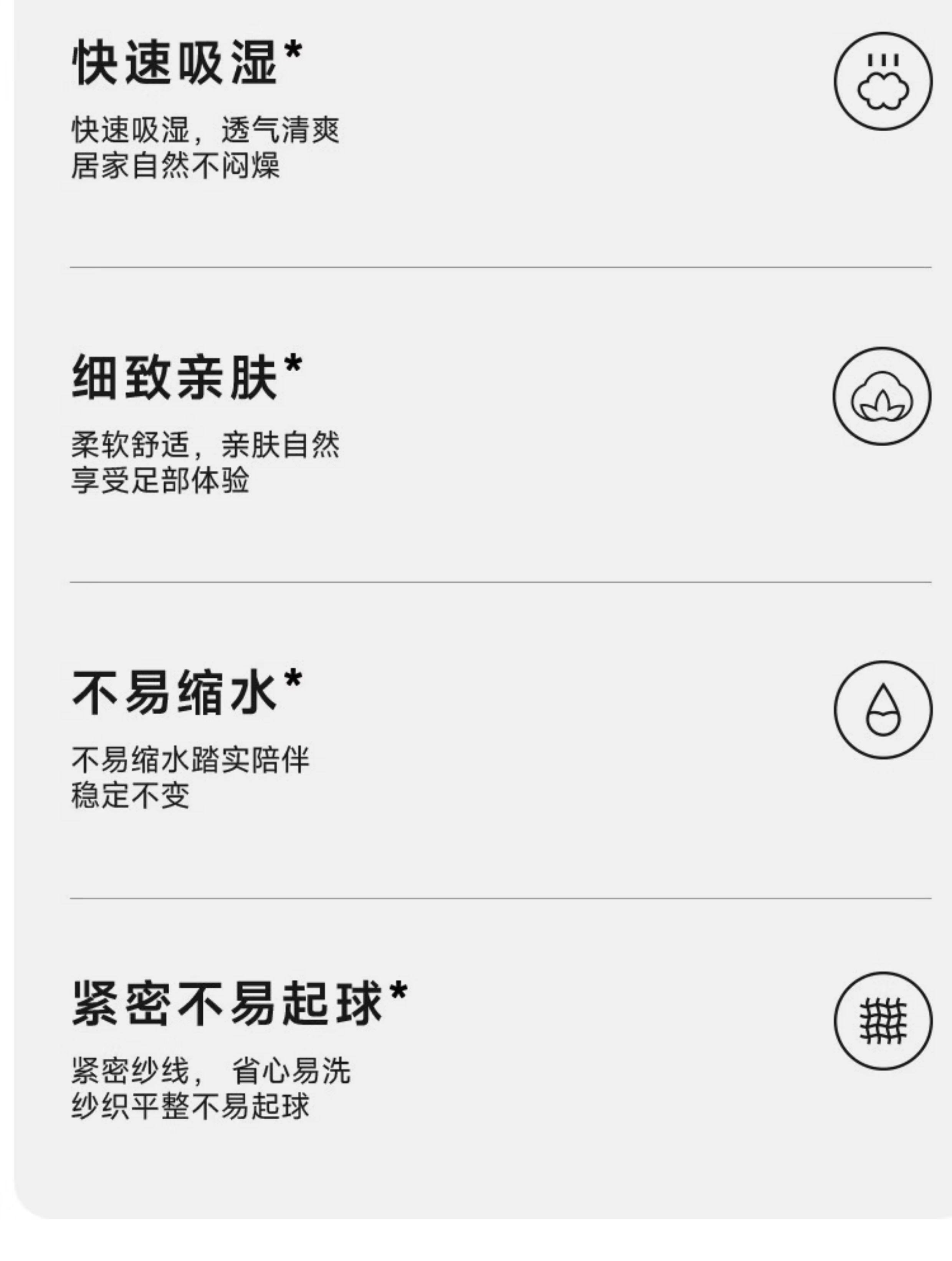 快速吸湿*

快速吸湿，透气清爽
居家自然不闷燥

细致亲肤*

柔软舒适，亲肤自然
享受足部体验

不易缩水*

不易缩水踏实陪伴
稳定不变

紧密不易起球*

紧密纱线， 省心易洗
纱织平整不易起球