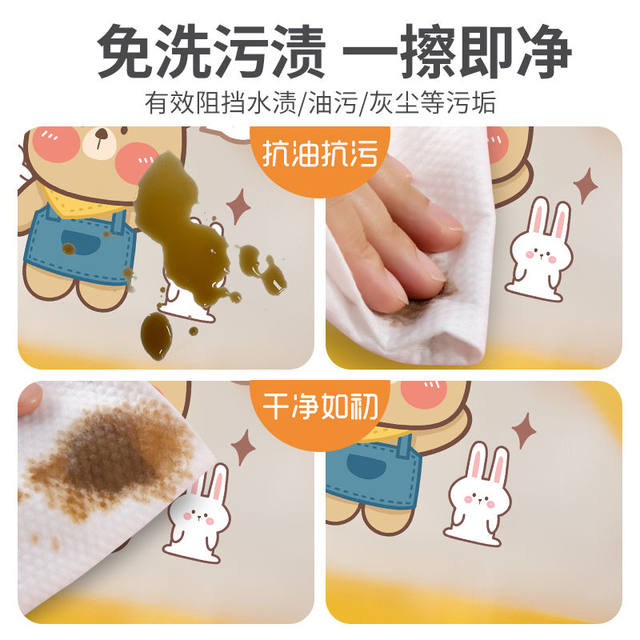 免洗污渍 一擦即净
有效阻挡水渍/油污/灰尘等污垢

抗油抗污

干净如初