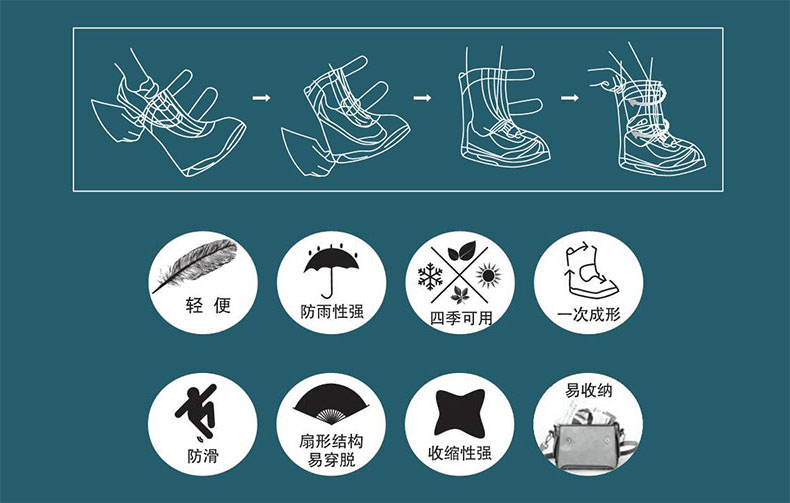 轻 便

防雨性强

四季可用

一次成形

防滑

扇形结构
易穿脱

收缩性强

易收纳