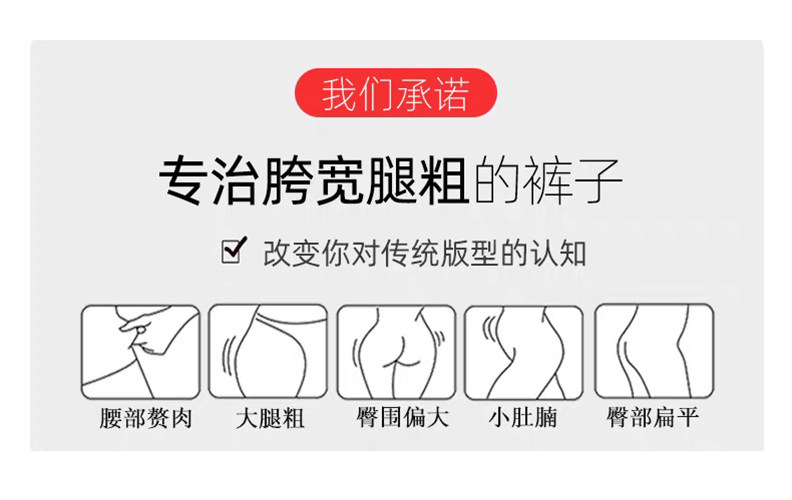 我们承诺

专治胯宽腿粗的裤子

改变你对传统版型的认知

腰部赘肉

大腿粗

臀围偏大

小肚腩

臀部扁平