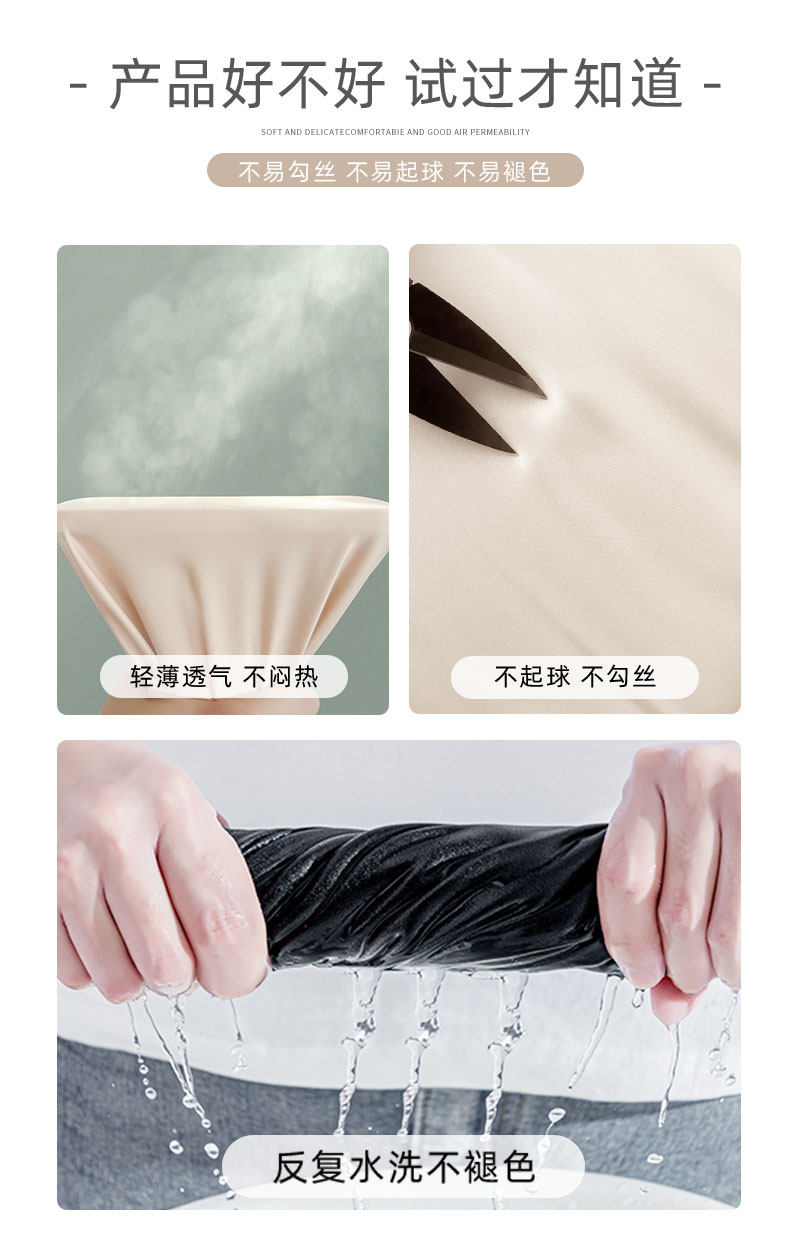 - 产品好不好 试过才知道 -

SOFT AND DELICATECOMFORTABIE AND GOOD AIR PERMEABILITY

不易勾丝 不易起球 不易褪色

轻薄透气 不闷热

不起球 不勾丝

反复水洗不褪色