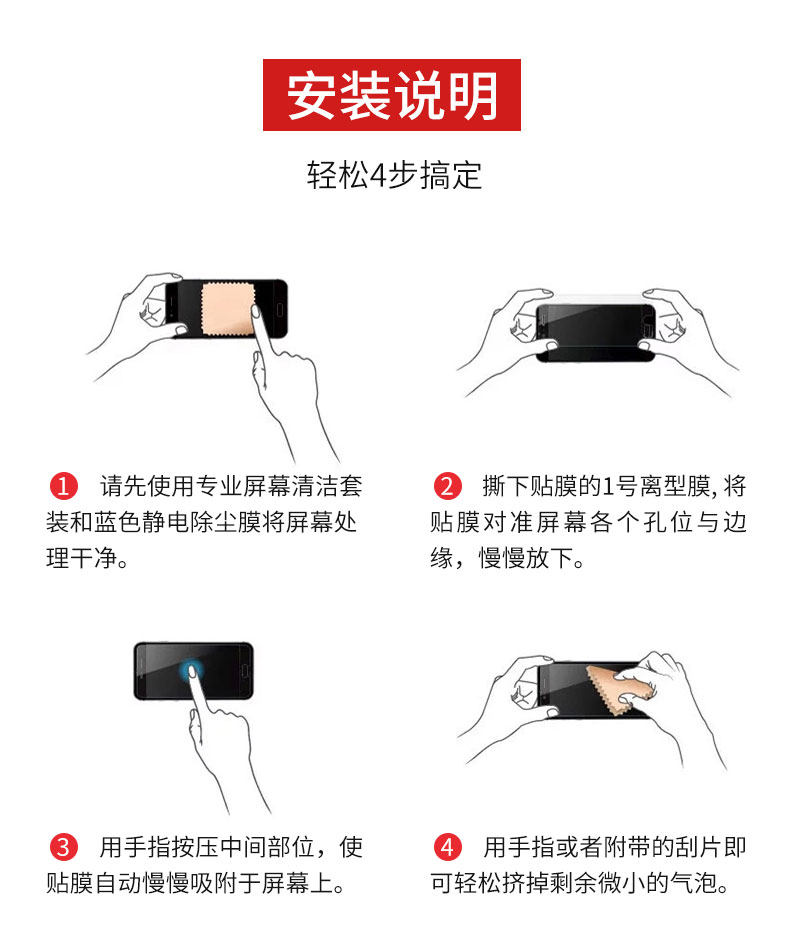 安装说明

轻松4步搞定

1 请先使用专业屏幕清洁套装和蓝色静电除尘膜将屏幕处理干净。

2 撕下贴膜的1号离型膜, 将贴膜对准屏幕各个孔位与边缘，慢慢放下。

3 用手指按压中间部位，使贴膜自动慢慢吸附于屏幕上。

4 用手指或者附带的刮片即可轻松挤掉剩余微小的气泡。