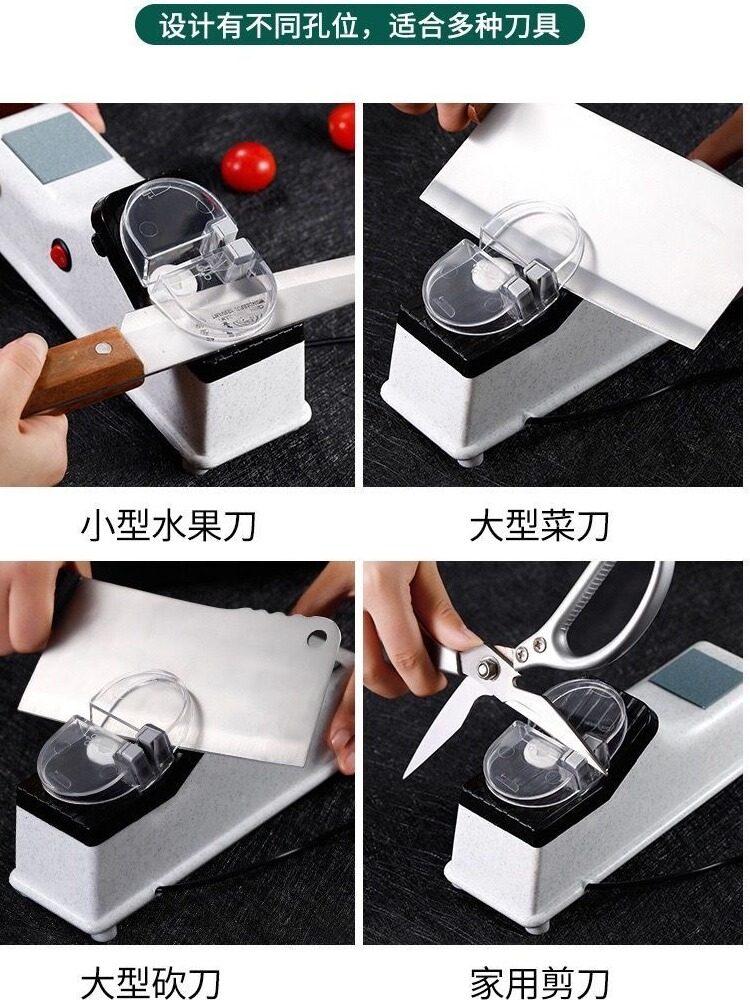 设计有不同孔位，适合多种刀具

小型水果刀

大型菜刀

大型砍刀

家用剪刀