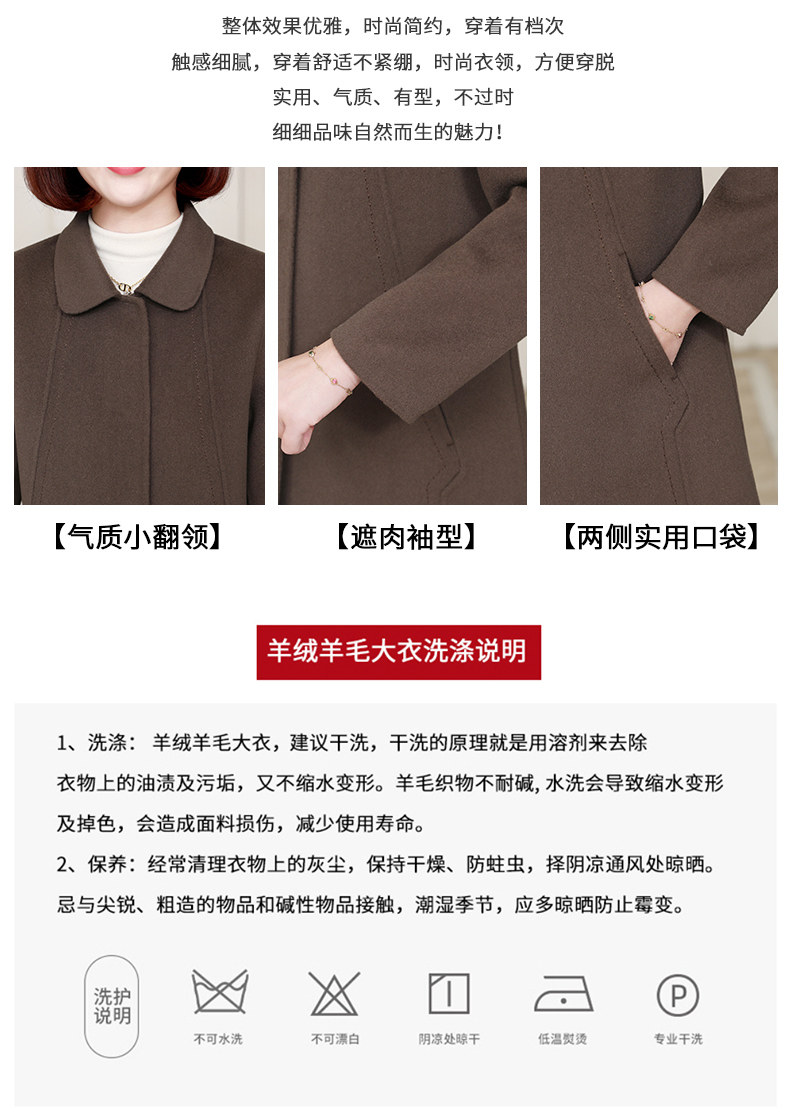 整体效果优雅，时尚简约，穿着有档次
触感细腻，穿着舒适不紧绷，时尚衣领，方便穿脱
实用、气质、有型，不过时
细细品味自然而生的魅力！

【气质小翻领】

【遮肉袖型】

【两侧实用口袋】

羊绒羊毛大衣洗涤说明

1、洗涤：羊绒羊毛大衣，建议干洗，干洗的原理就是用溶剂来去除衣物上的油渍及污垢，又不缩水变形。羊毛织物不耐碱，水洗会导致缩水变形及掉色，会造成面料损伤，减少使用寿命。
2、保养：经常清理衣物上的灰尘，保持干燥、防蛀虫，择阴凉通风处晾晒。忌与尖锐、粗造的物品和碱性物品接触，潮湿季节，应多晾晒防止霉变。

洗护说明

不可水洗

不可漂白

阴凉处晾干

低温熨烫

P

专业干洗