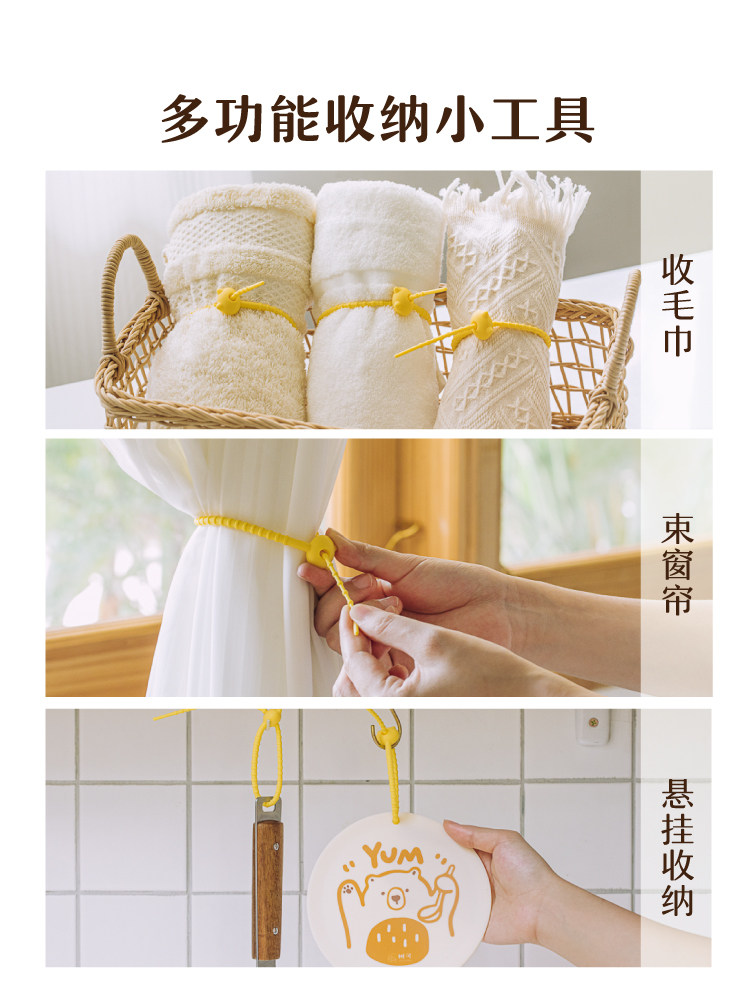 多功能收纳小工具

收毛巾

束窗帘

悬挂收纳

YUM