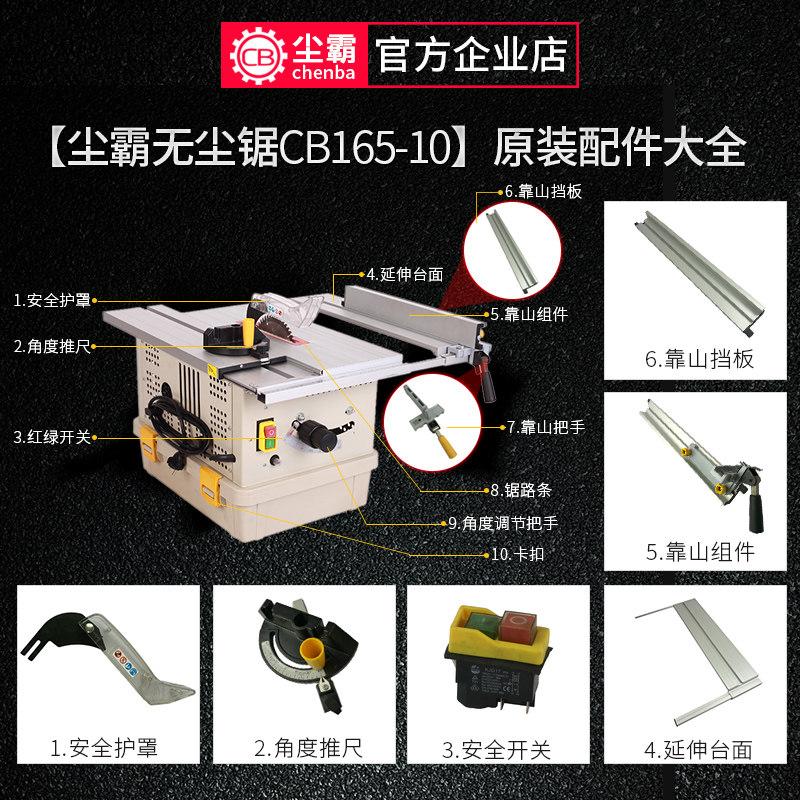 CB 尘霸 chenba 官方企业店

【尘霸无尘锯CB165-10】原装配件大全

6.靠山挡板

4.延伸台面

1.安全护罩

5.靠山组件

2.角度推尺

3.红绿开关

7.靠山把手

8.锯路条

9.角度调节把手

10.卡扣

6.靠山挡板

5.靠山组件

1.安全护罩

2.角度推尺

3.安全开关

4.延伸台面