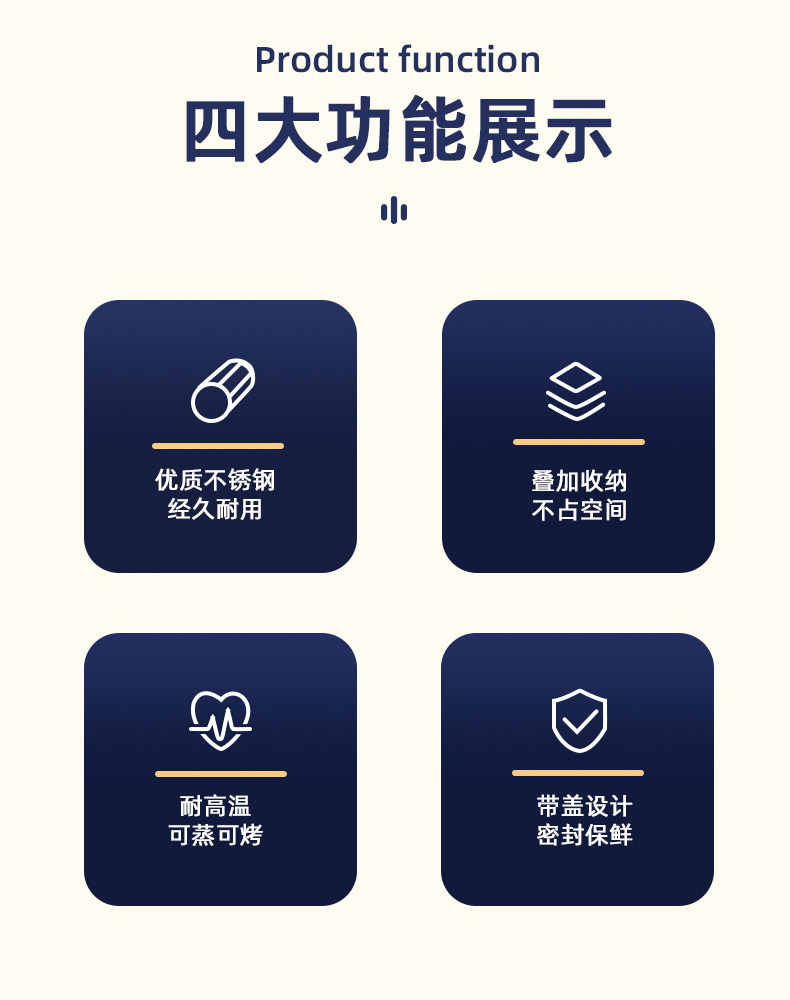 Product function

四大功能展示

优质不锈钢
经久耐用

叠加收纳
不占空间

耐高温
可蒸可烤

带盖设计
密封保鲜