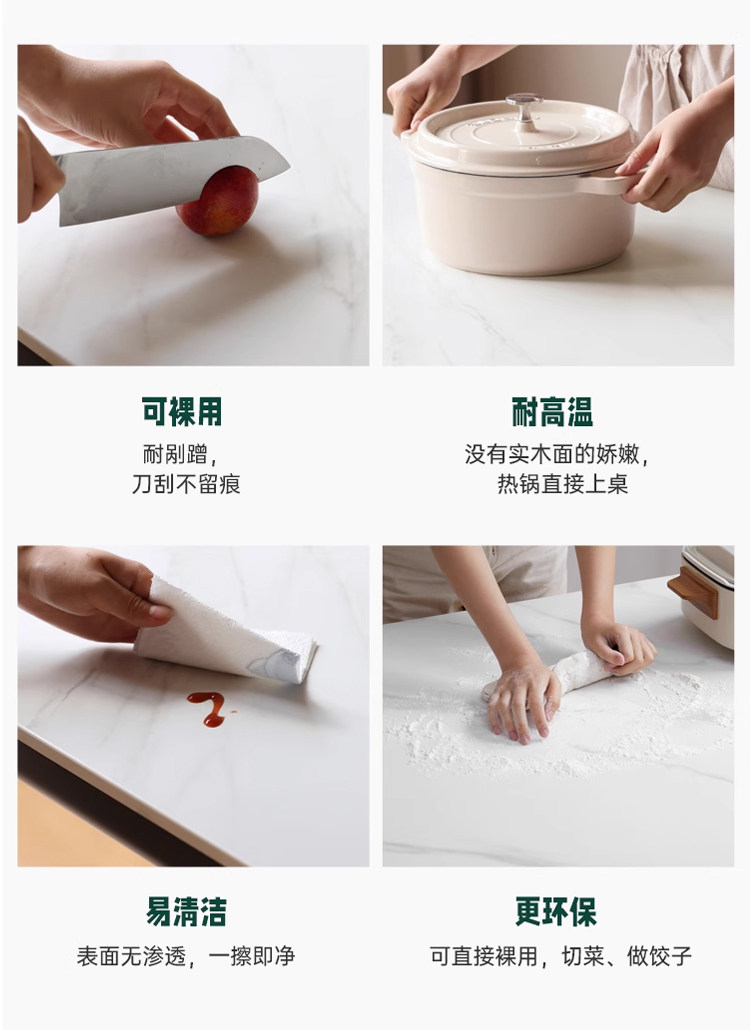 可裸用

耐剐蹭，
刀刮不留痕

耐高温

没有实木面的娇嫩，
热锅直接上桌

易清洁

表面无渗透，一擦即净

更环保

可直接裸用，切菜、做饺子