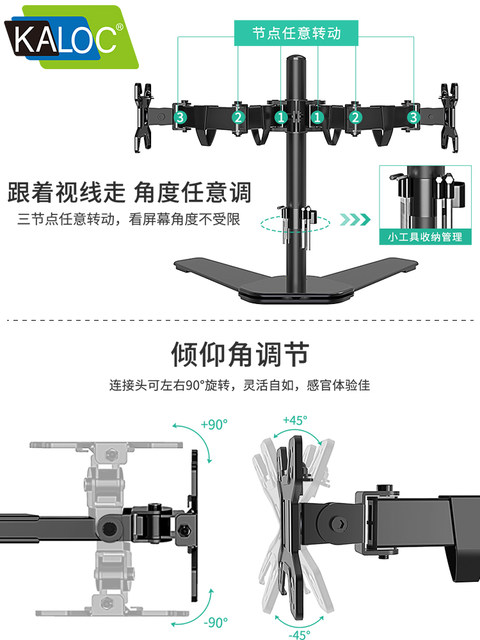 KALOC®

节点任意转动

3 2 1 1 2 3

跟着视线走 角度任意调

三节点任意转动，看屏幕角度不受限

小工具收纳管理

倾仰角调节

连接头可左右90°旋转，灵活自如，感官体验佳

+90°

-90°

+45°

-45°