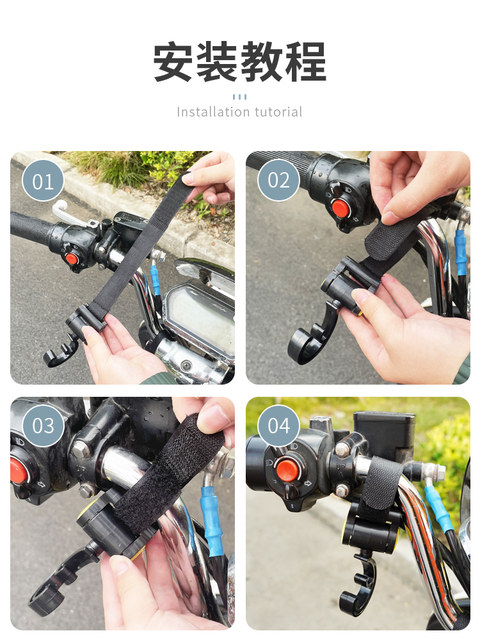 安装教程

Installation tutorial

01

02

03

04