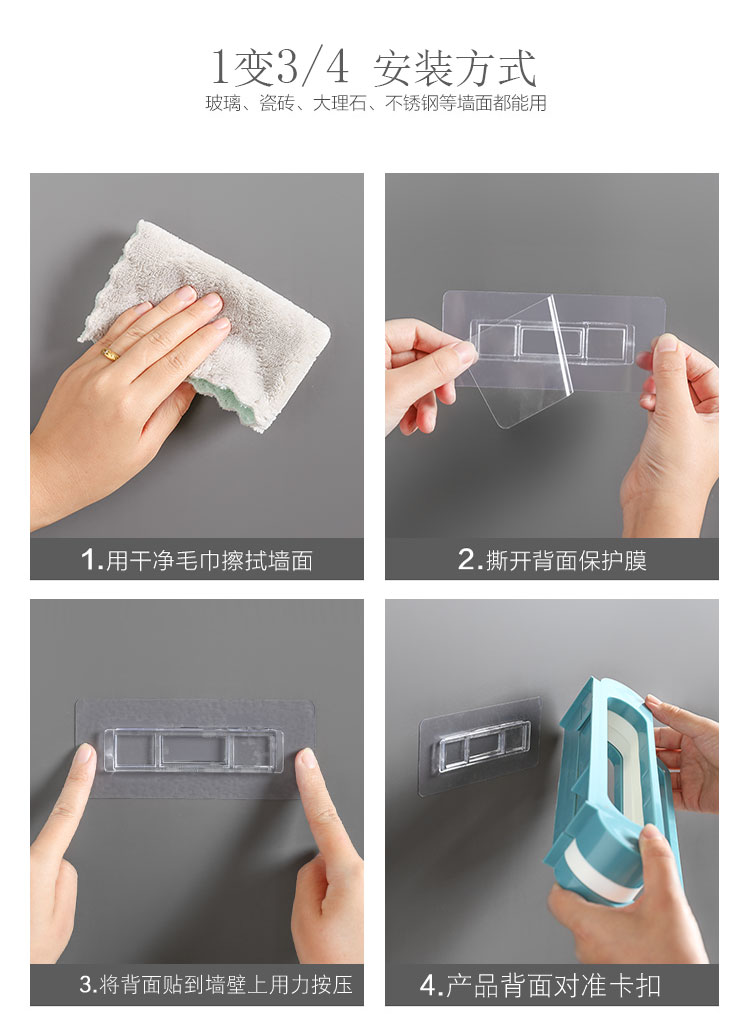 1变3/4 安装方式
玻璃、瓷砖、大理石、不锈钢等墙面都能用

1.用干净毛巾擦拭墙面

2.撕开背面保护膜

3.将背面贴到墙壁上用力按压

4.产品背面对准卡扣