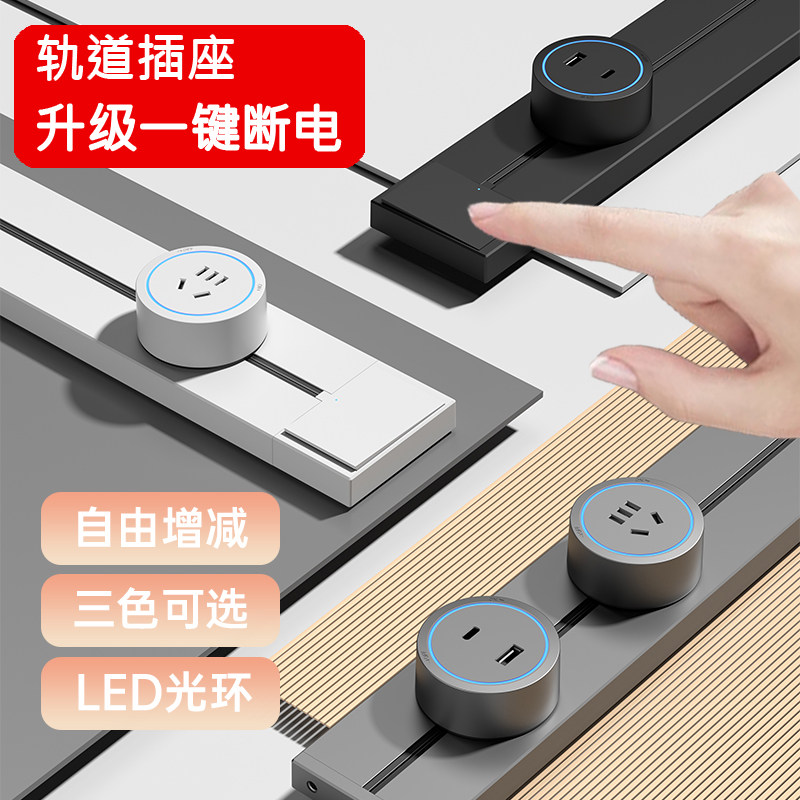 轨道插座
升级一键断电

自由增减
三色可选
LED光环