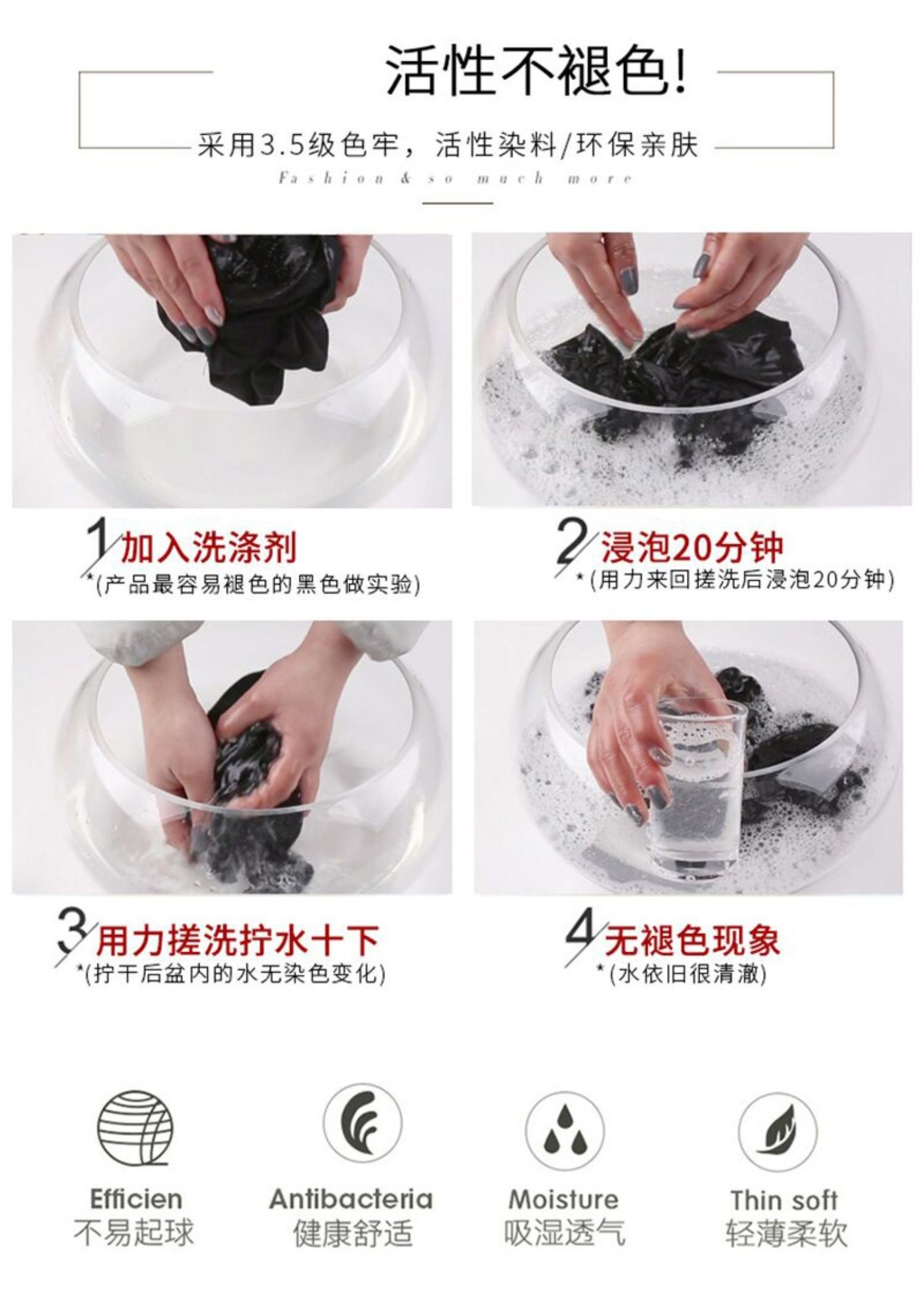 活性不褪色!

采用3.5级色牢，活性染料/环保亲肤

Fashion & so much more

1 加入洗涤剂
*(产品最容易褪色的黑色做实验)

2 浸泡20分钟
*(用力来回搓洗后浸泡20分钟)

3 用力搓洗拧水十下
*(拧干后盆内的水无染色变化)

4 无褪色现象
*(水依旧很清澈)

Efficien
不易起球

Antibacteria
健康舒适

Moisture
吸湿透气

Thin soft
轻薄柔软