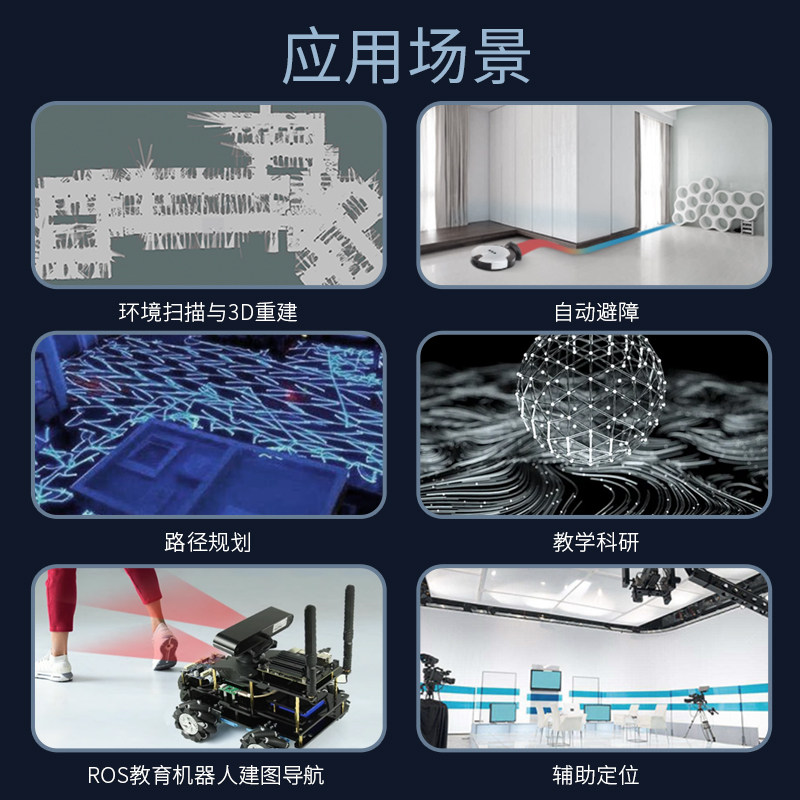 应用场景

环境扫描与3D重建

自动避障

路径规划

教学科研

ROS教育机器人建图导航

辅助定位