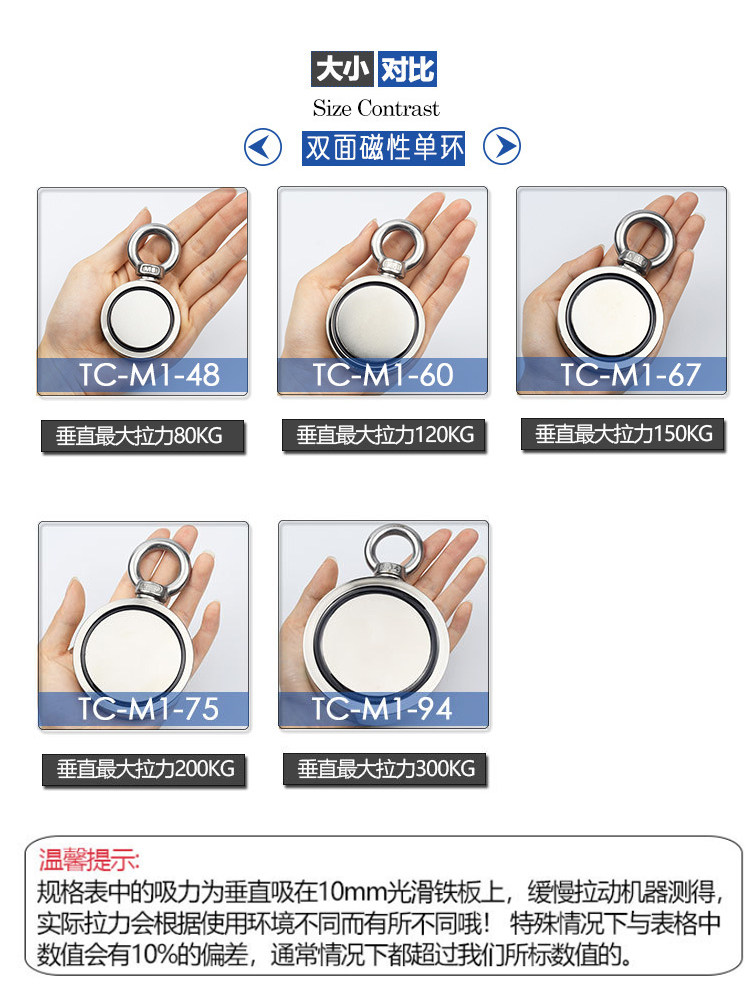 大小 对比
Size Contrast

双面磁性单环

TC-M1-48
垂直最大拉力80KG

TC-M1-60
垂直最大拉力120KG

TC-M1-67
垂直最大拉力150KG

TC-M1-75
垂直最大拉力200KG

TC-M1-94
垂直最大拉力300KG

温馨提示:
规格表中的吸力为垂直吸在10mm光滑铁板上，缓慢拉动机器测得，实际拉力会根据使用环境不同而有所不同哦！ 特殊情况下与表格中数值会有10%的偏差，通常情况下都超过我们所标数值的。