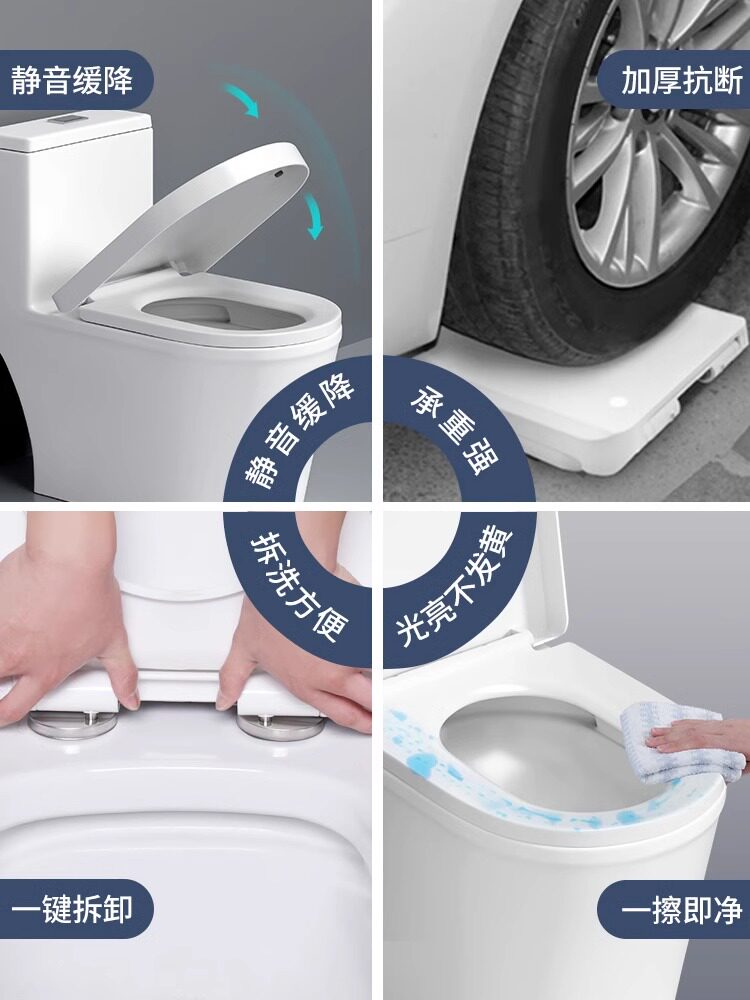 静音缓降

加厚抗断

静音缓降

承重强

拆洗方便

光亮不发黄

一键拆卸

一擦即净