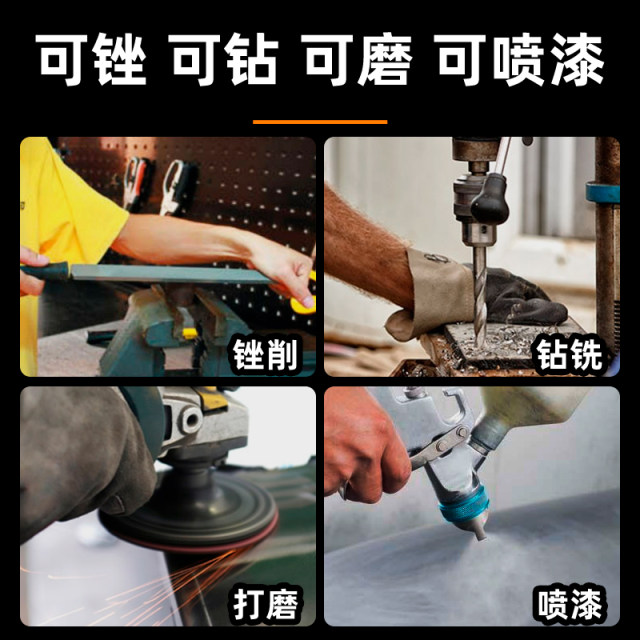 可锉 可钻 可磨 可喷漆

锉削

钻铣

打磨

喷漆