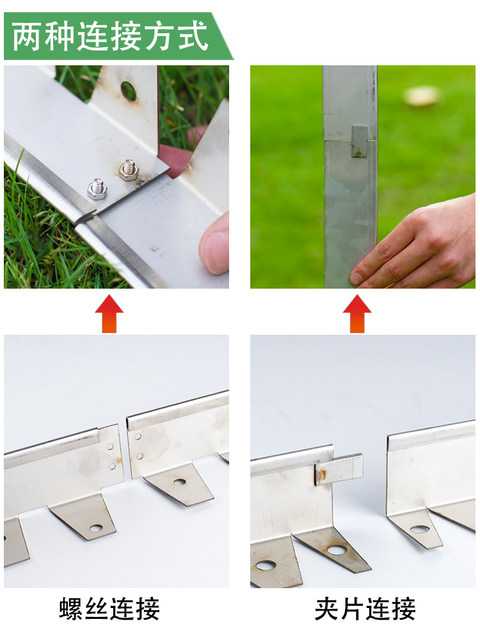 两种连接方式

螺丝连接

夹片连接