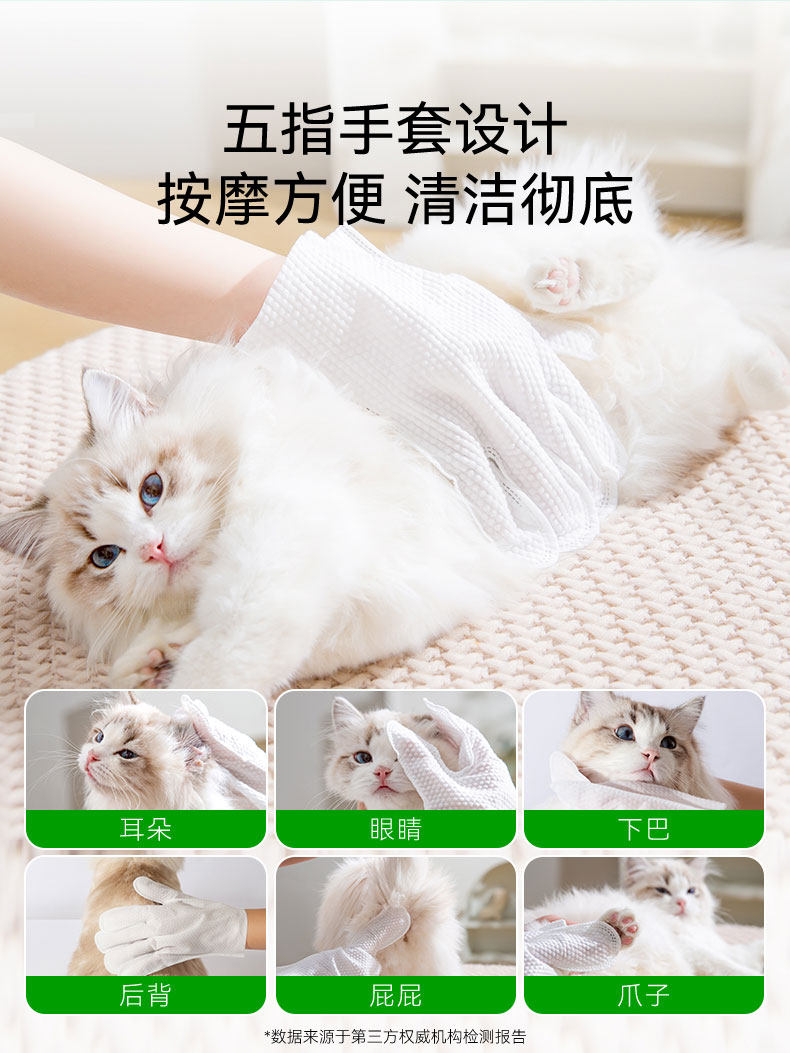 五指手套设计
按摩方便 清洁彻底

耳朵

眼睛

下巴

后背

屁屁

爪子

*数据来源于第三方权威机构检测报告