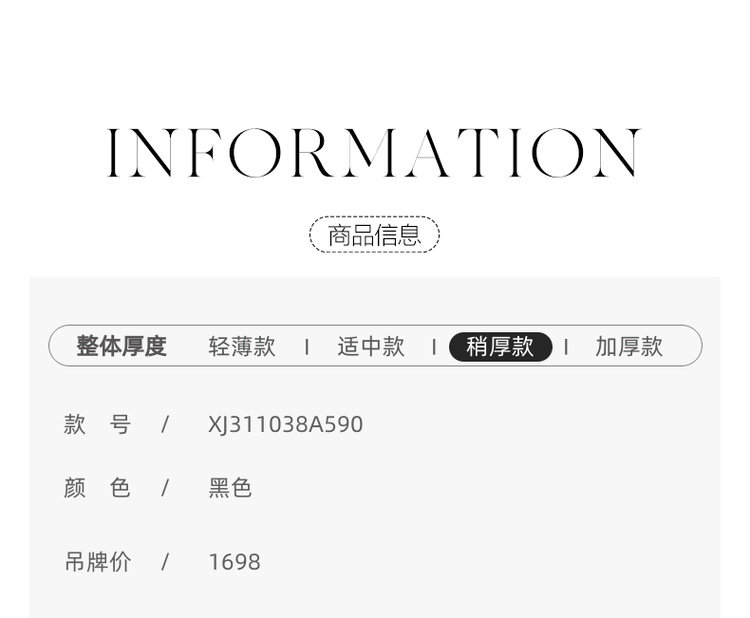 INFORMATION

商品信息

整体厚度 轻薄款 | 适中款 | 稍厚款 | 加厚款

款 号 / XJ311038A590

颜 色 / 黑色

吊牌价 / 1698