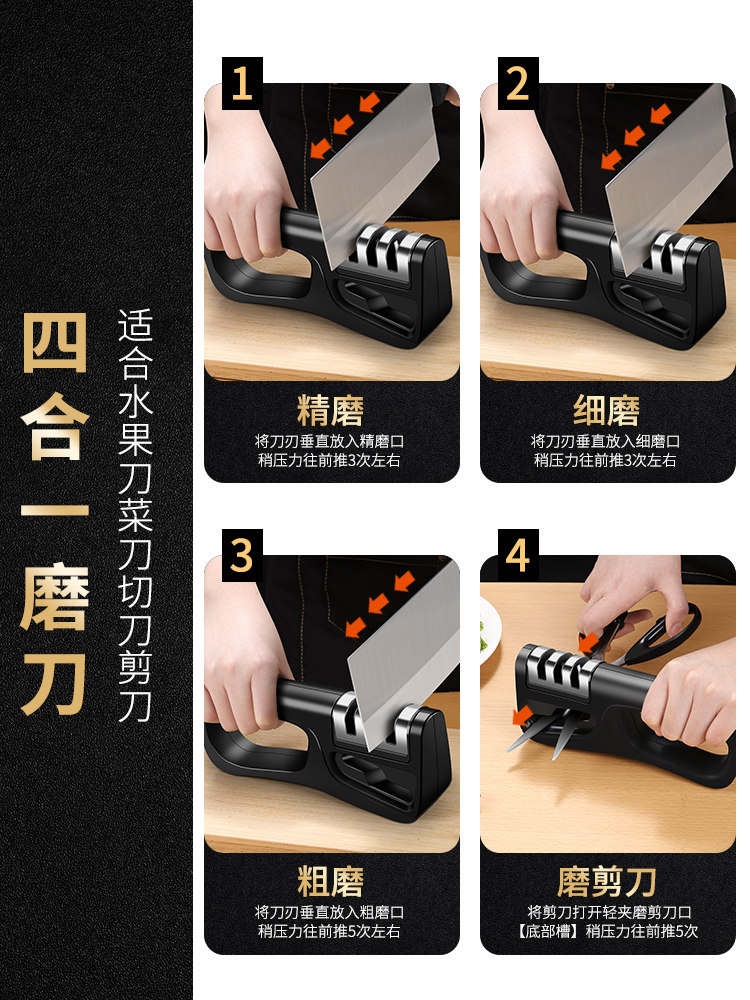 四合一磨刀

适合水果刀菜刀切刀剪刀

1
精磨
将刀刃垂直放入精磨口
稍压力往前推3次左右

2
细磨
将刀刃垂直放入细磨口
稍压力往前推3次左右

3
粗磨
将刀刃垂直放入粗磨口
稍压力往前推5次左右

4
磨剪刀
将剪刀打开轻夹磨剪刀口
【底部槽】稍压力往前推5次