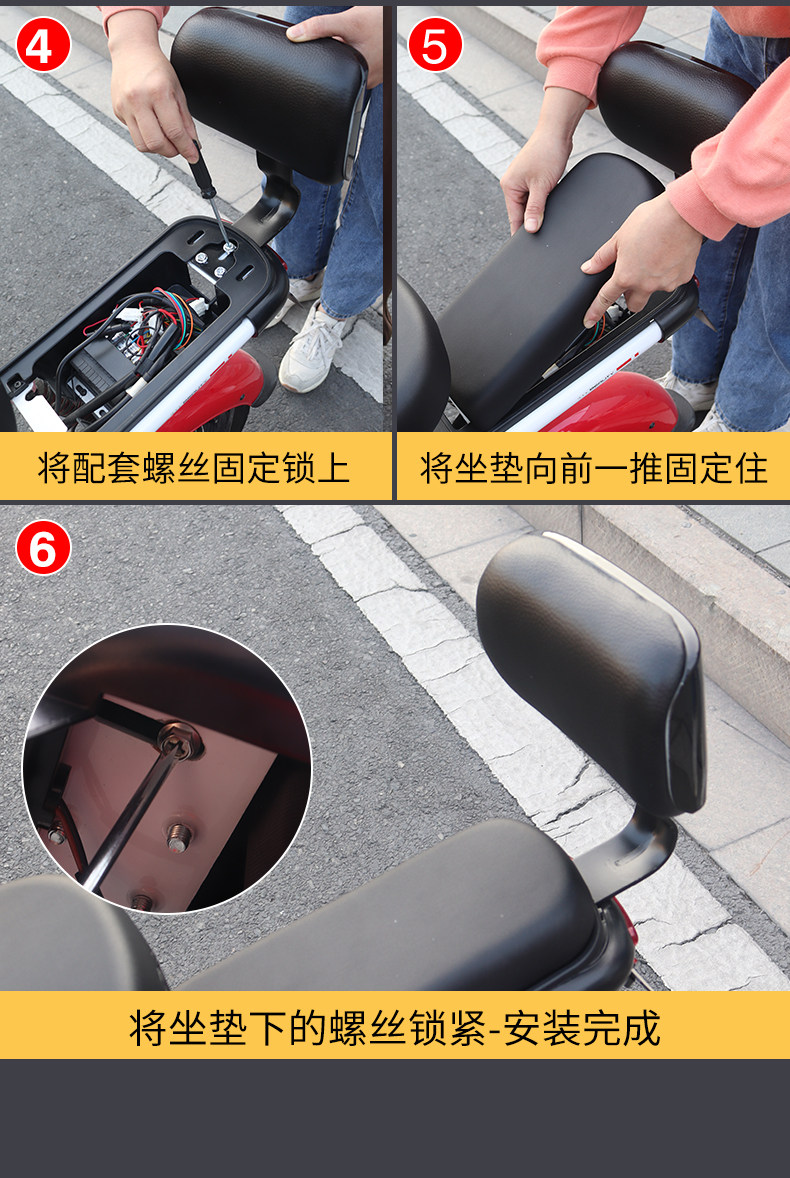 4

将配套螺丝固定锁上

5

将坐垫向前一推固定住

6

将坐垫下的螺丝锁紧-安装完成