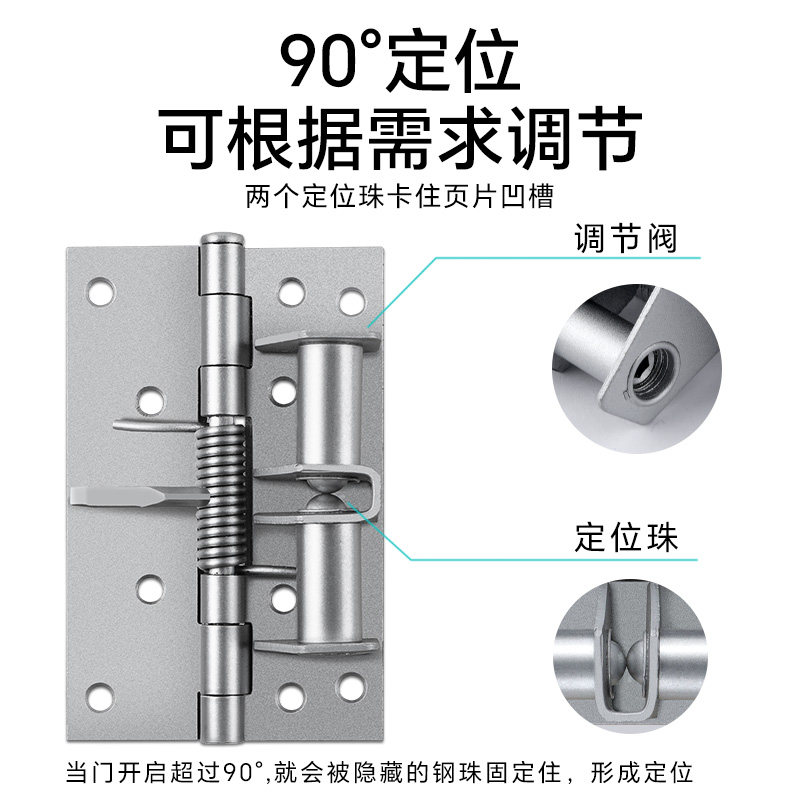 90°定位
可根据需求调节
两个定位珠卡住页片凹槽

调节阀

定位珠

当门开启超过90°,就会被隐藏的钢珠固定住，形成定位