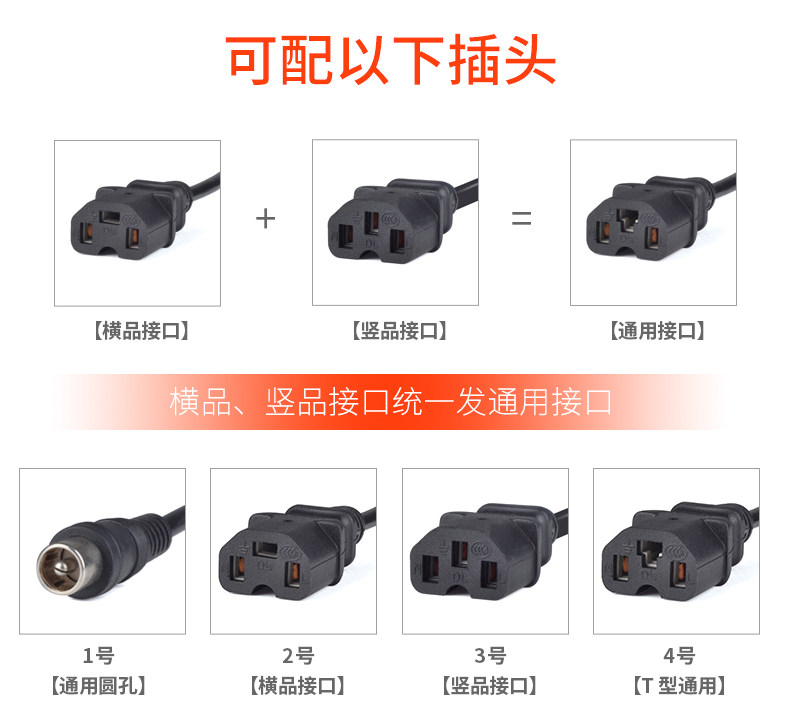 可配以下插头

+

=

【横品接口】

【竖品接口】

【通用接口】

横品、竖品接口统一发通用接口

1号
【通用圆孔】

2号
【横品接口】

3号
【竖品接口】

4号
【T 型通用】