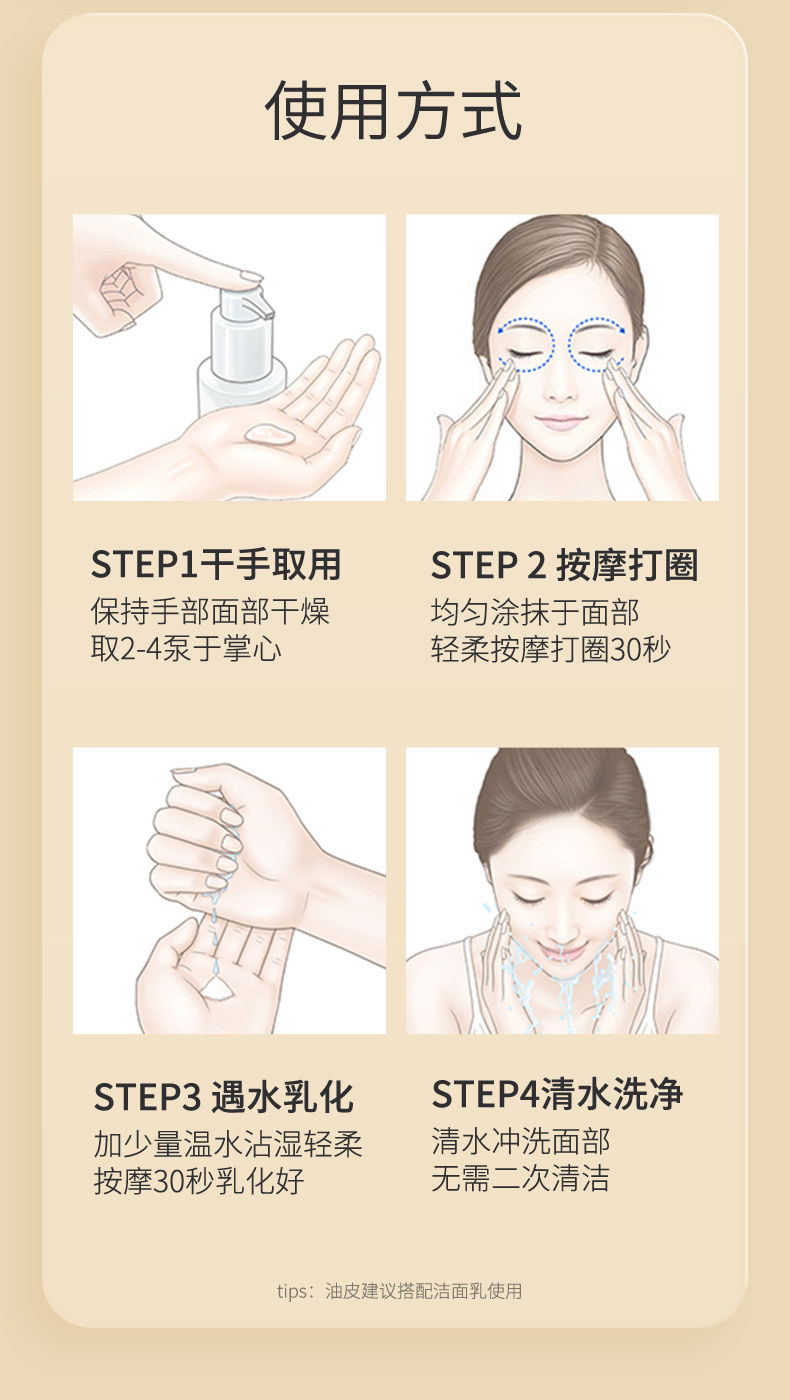 使用方式

STEP1干手取用
保持手部面部干燥
取2-4泵于掌心

STEP 2 按摩打圈
均匀涂抹于面部
轻柔按摩打圈30秒

STEP3 遇水乳化
加少量温水沾湿轻柔
按摩30秒乳化好

STEP4清水洗净
清水冲洗面部
无需二次清洁

tips：油皮建议搭配洁面乳使用