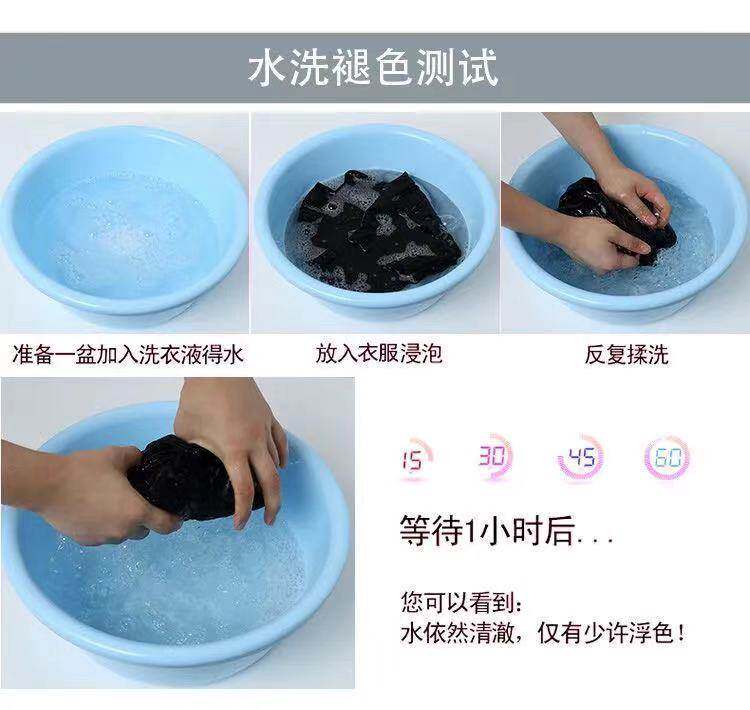 水洗褪色测试

准备一盆加入洗衣液得水

放入衣服浸泡

反复揉洗

15 30 45 60

等待1小时后...

您可以看到：
水依然清澈，仅有少许浮色！