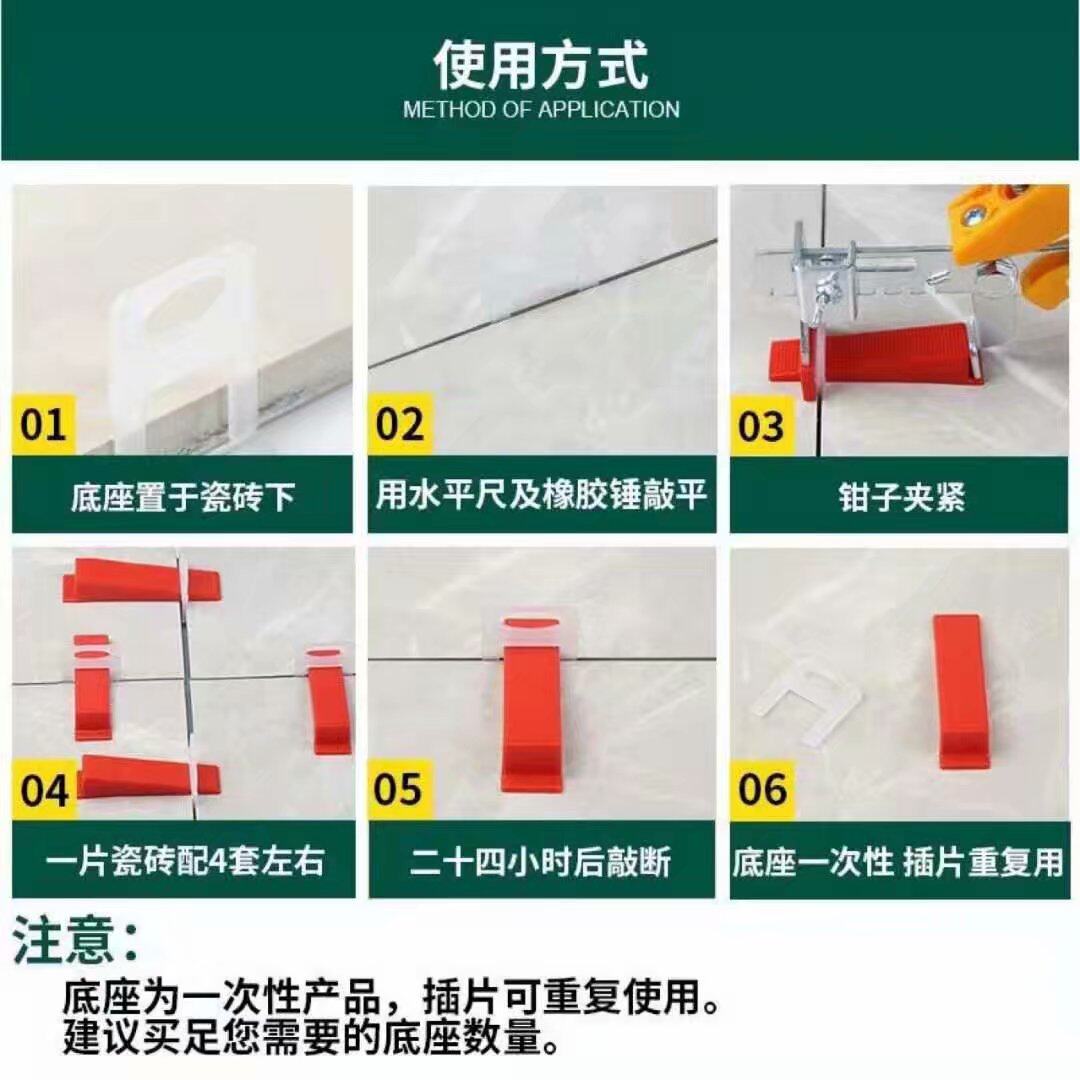 使用方式
METHOD OF APPLICATION

01
底座置于瓷砖下

02
用水平尺及橡胶锤敲平

03
钳子夹紧

04
一片瓷砖配4套左右

05
二十四小时后敲断

06
底座一次性 插片重复用

注意：
底座为一次性产品，插片可重复使用。
建议买足您需要的底座数量。