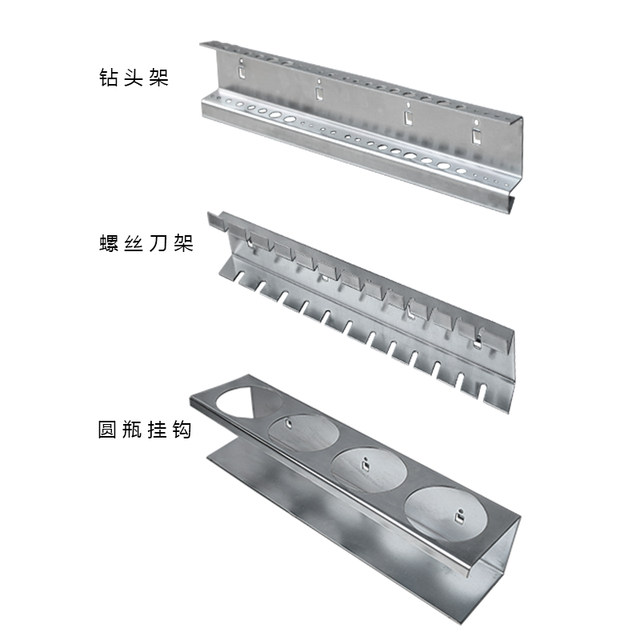 钻头架

螺丝刀架

圆瓶挂钩