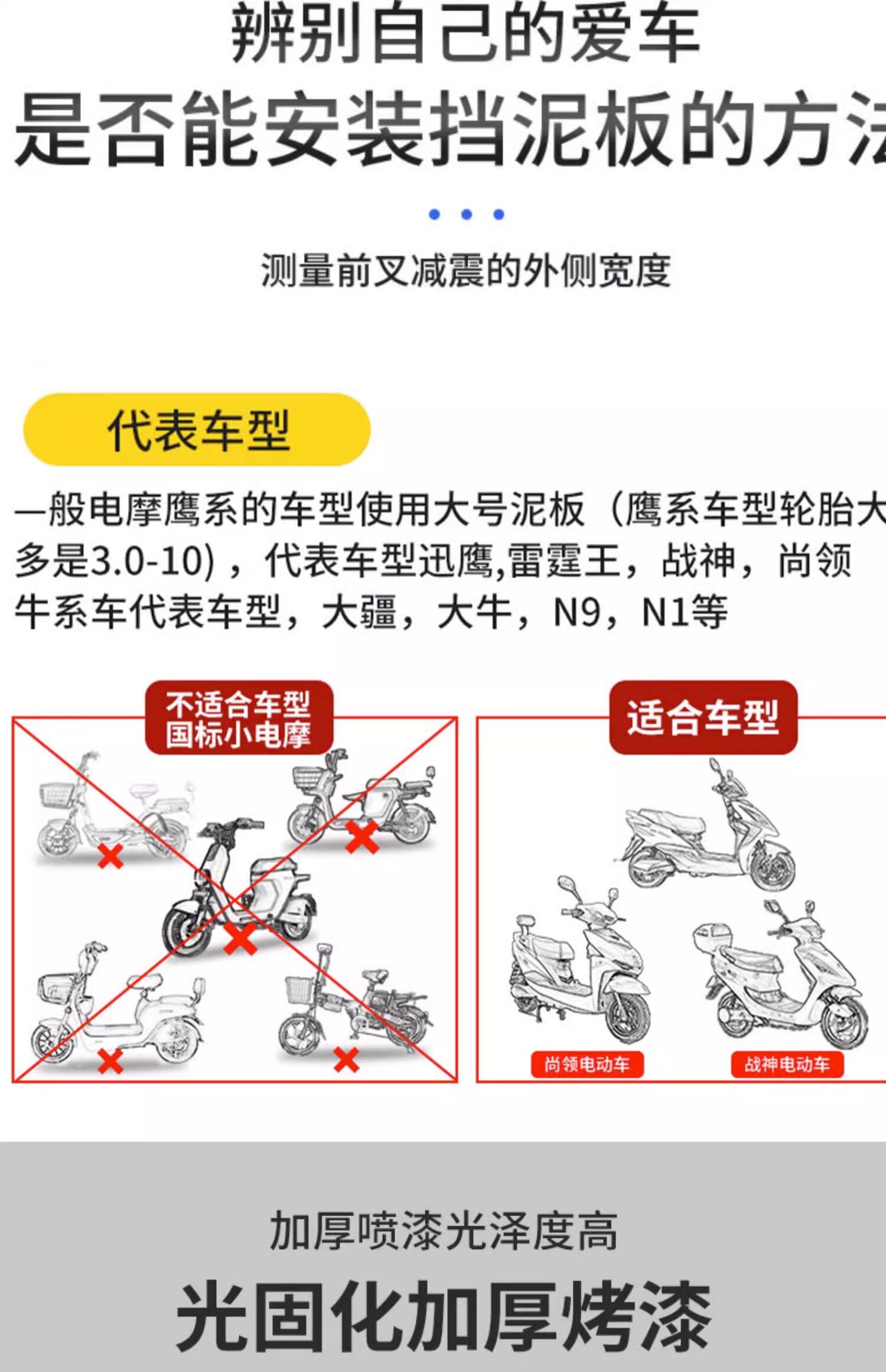 辨别自己的爱车
是否能安装挡泥板的方法

测量前叉减震的外侧宽度

代表车型

一般电摩鹰系的车型使用大号泥板（鹰系车型轮胎大多是3.0-10），代表车型迅鹰,雷霆王，战神，尚领
牛系车代表车型，大疆，大牛，N9，N1等

不适合车型
国标小电摩

适合车型

尚领电动车

战神电动车

加厚喷漆光泽度高
光固化加厚烤漆