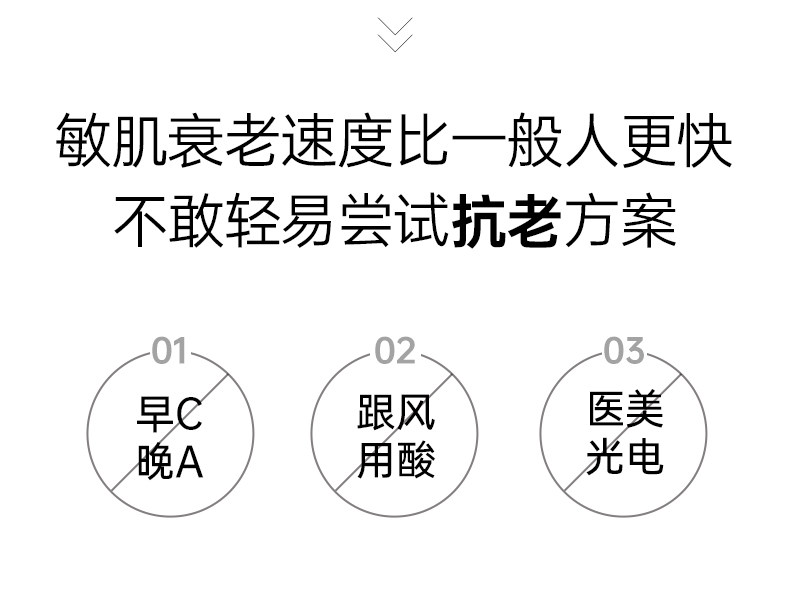 敏肌衰老速度比一般人更快
不敢轻易尝试抗老方案

01
早C
晚A

02
跟风
用酸

03
医美
光电