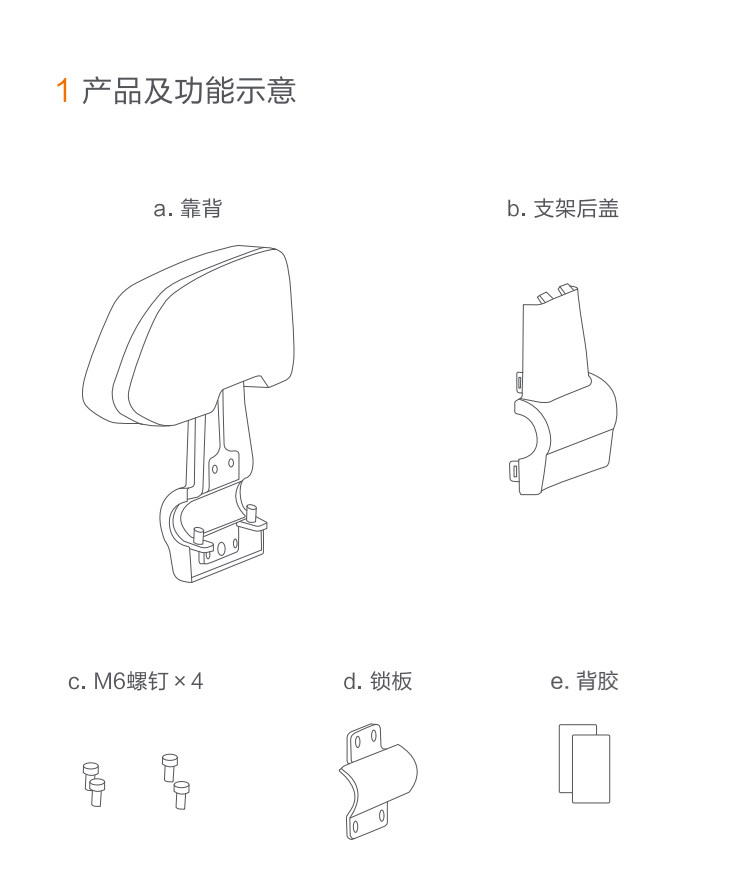 1 产品及功能示意

a. 靠背

b. 支架后盖

c. M6螺钉 × 4

d. 锁板

e. 背胶