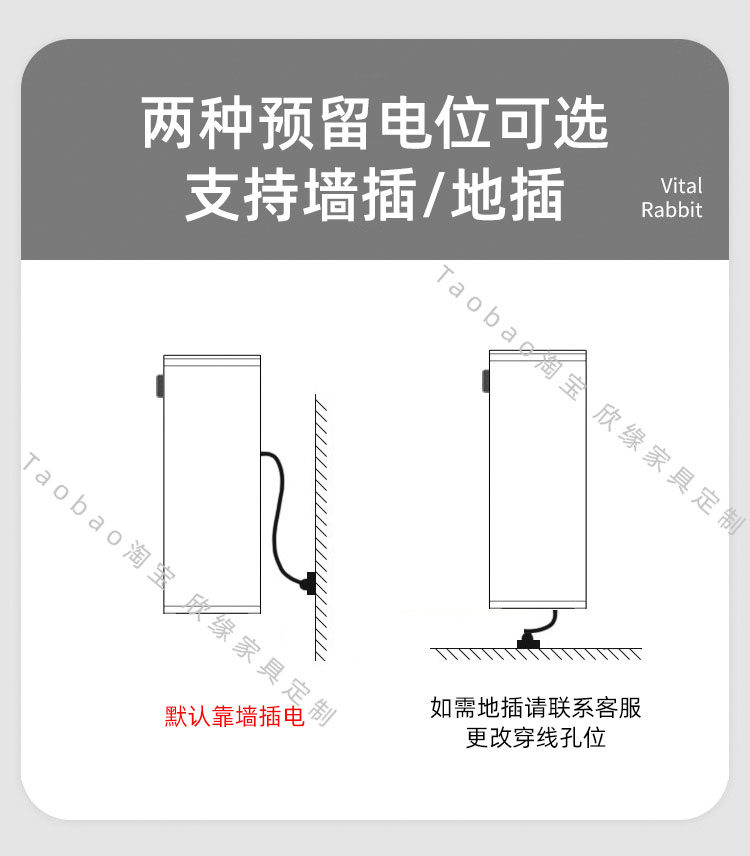 两种预留电位可选
支持墙插/地插

Vital
Rabbit

Taobao淘宝 欣缘家具定制

Taobao淘宝 欣缘家具定制

默认靠墙插电

如需地插请联系客服
更改穿线孔位