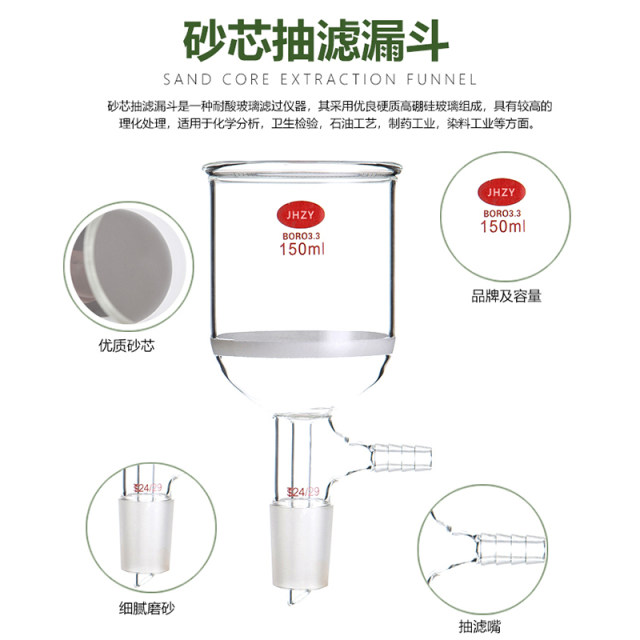 砂芯抽滤漏斗

SAND CORE EXTRACTION FUNNEL

砂芯抽滤漏斗是一种耐酸玻璃滤过仪器，其采用优良硬质高硼硅玻璃组成，具有较高的理化处理，适用于化学分析，卫生检验，石油工艺，制药工业，染料工业等方面。

JHZY
BORO3.3
150ml

JHZY
BORO3.3
150ml

品牌及容量

优质砂芯

24/29

24/29

细腻磨砂

抽滤嘴