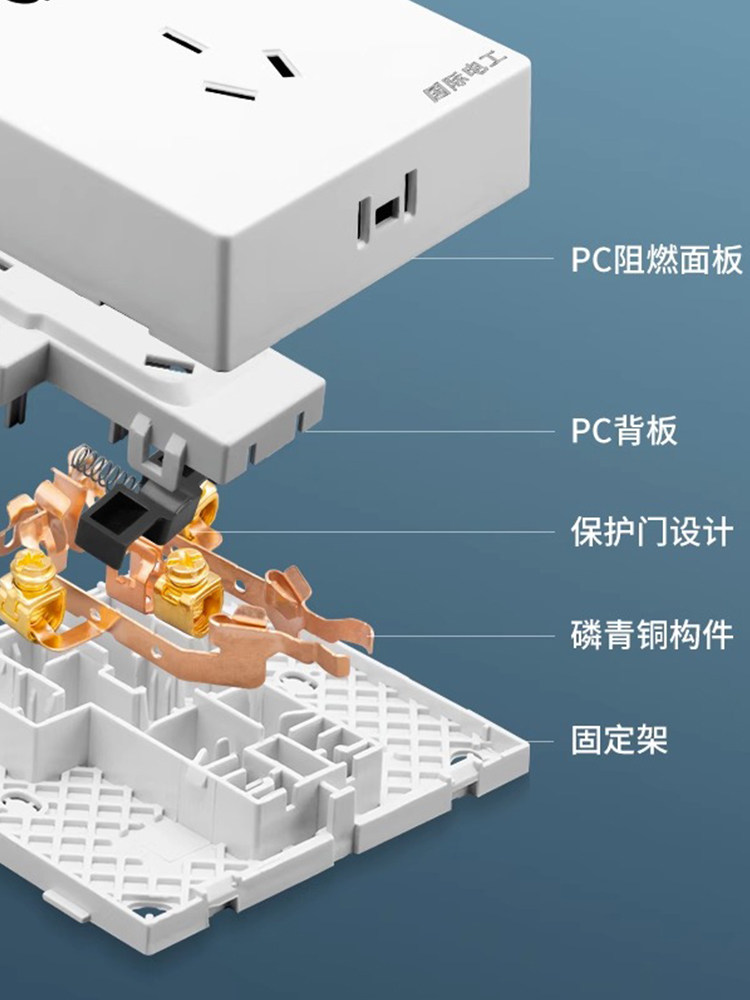 国际电工

PC阻燃面板

PC背板

保护门设计

磷青铜构件

固定架