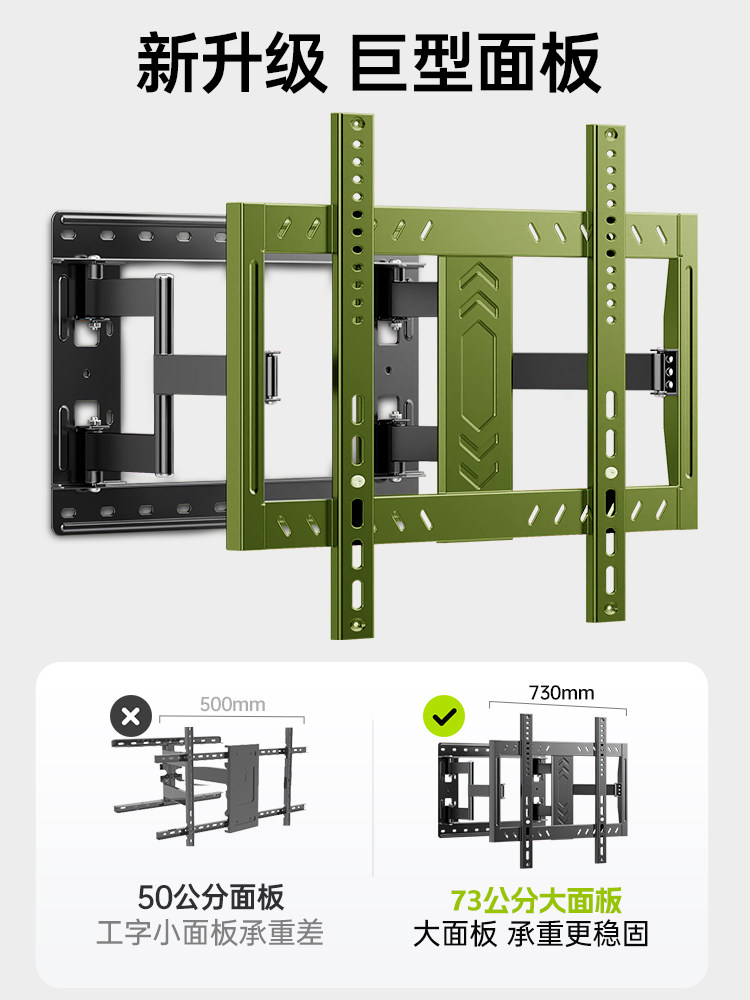 新升级 巨型面板

500mm

50公分面板
工字小面板承重差

730mm

73公分大面板
大面板 承重更稳固