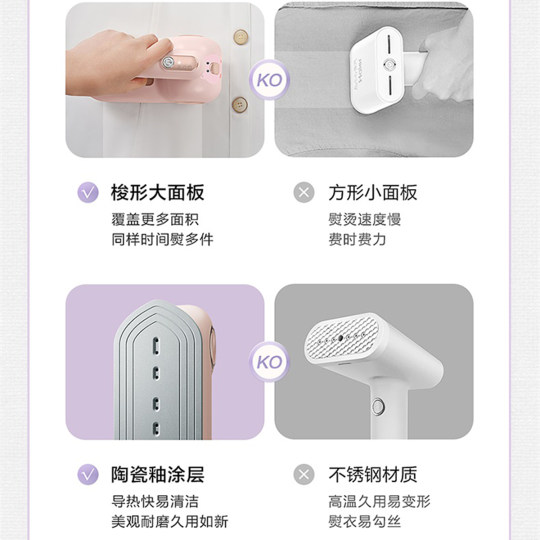 KO

梭形大面板
覆盖更多面积
同样时间熨多件

方形小面板
熨烫速度慢
费时费力

KO

陶瓷釉涂层
导热快易清洁
美观耐磨久用如新

不锈钢材质
高温久用易变形
熨衣易勾丝