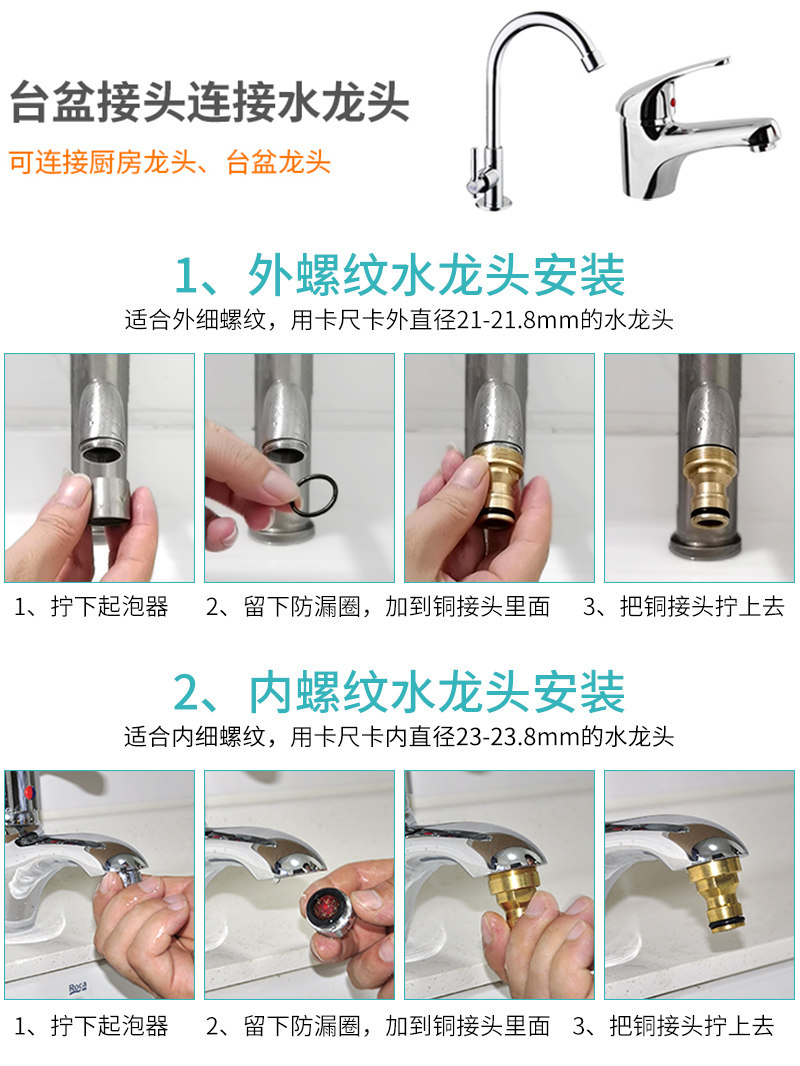 台盆接头连接水龙头

可连接厨房龙头、台盆龙头

1、外螺纹水龙头安装

适合外细螺纹，用卡尺卡外直径21-21.8mm的水龙头

1、拧下起泡器　2、留下防漏圈，加到铜接头里面　3、把铜接头拧上去

2、内螺纹水龙头安装

适合内细螺纹，用卡尺卡内直径23-23.8mm的水龙头

Roca

1、拧下起泡器　2、留下防漏圈，加到铜接头里面　3、把铜接头拧上去