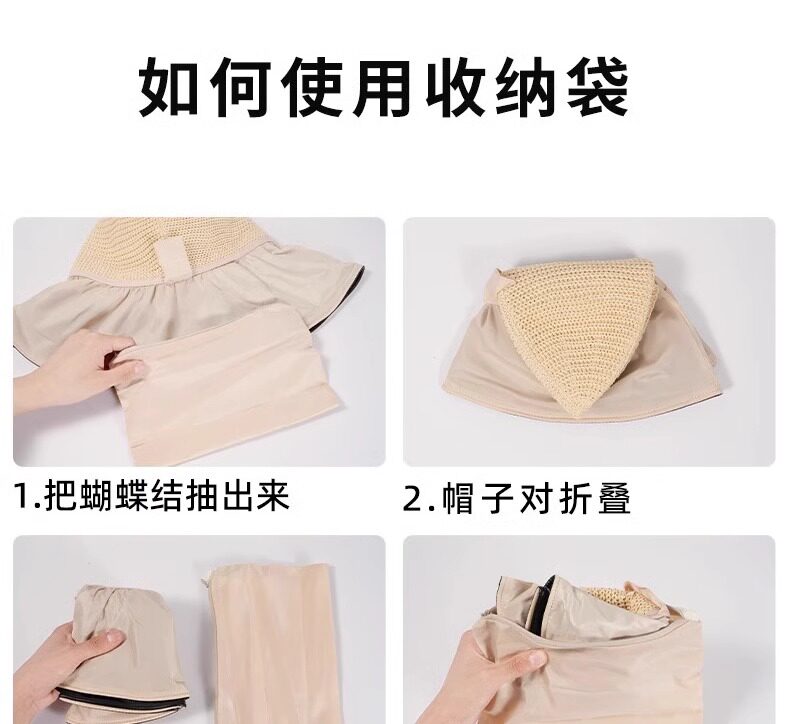 如何使用收纳袋

1.把蝴蝶结抽出来

2.帽子对折叠