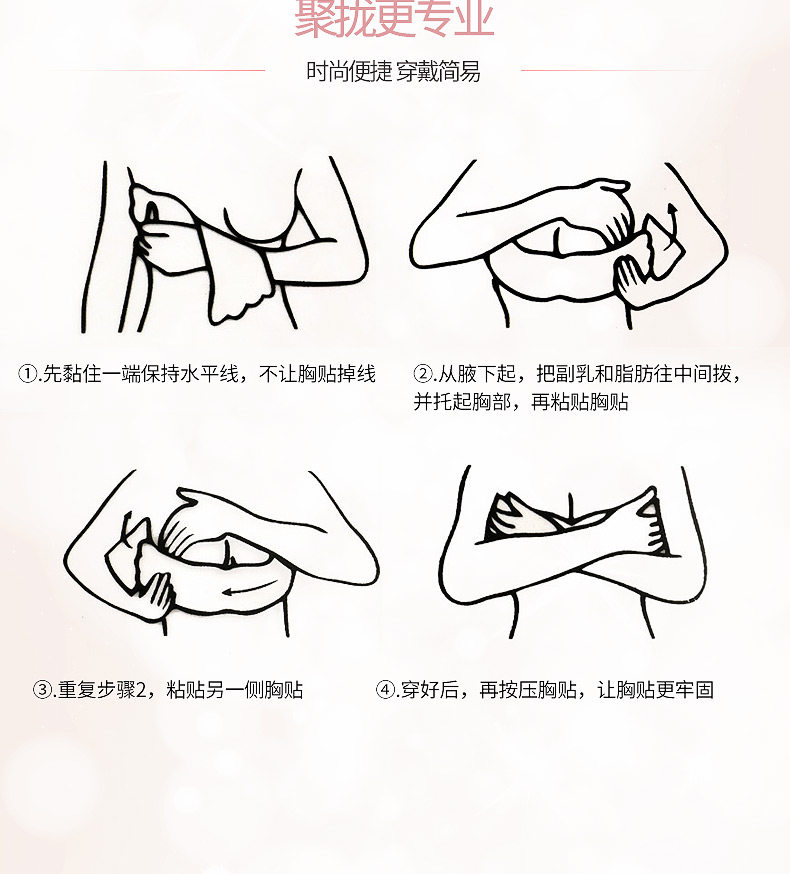 聚拢更专业

时尚便捷 穿戴简易

①.先黏住一端保持水平线，不让胸贴掉线

②.从腋下起，把副乳和脂肪往中间拨，并托起胸部，再粘贴胸贴

③.重复步骤2，粘贴另一侧胸贴

④.穿好后，再按压胸贴，让胸贴更牢固