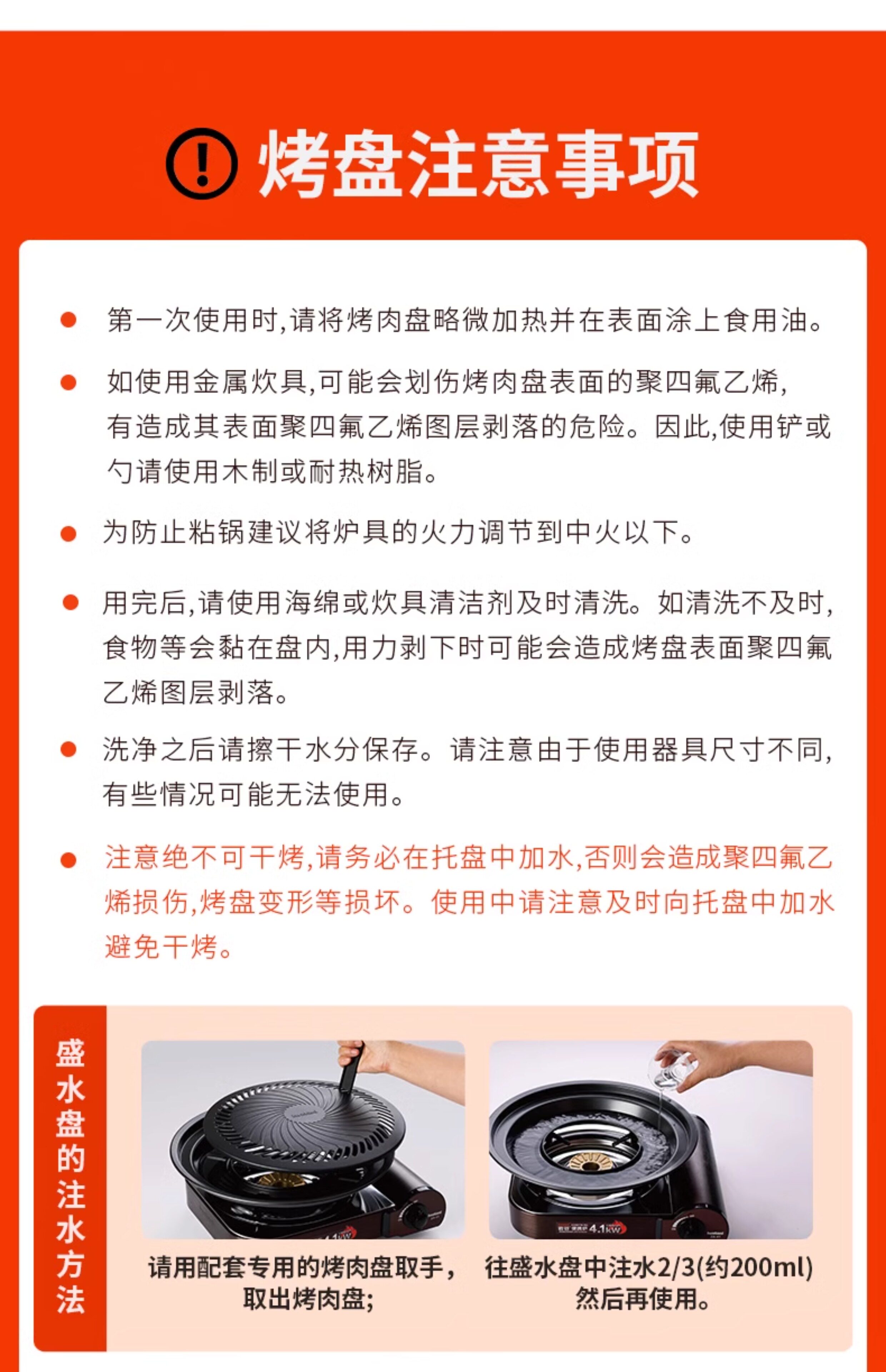 烤盘注意事项

第一次使用时,请将烤肉盘略微加热并在表面涂上食用油。

如使用金属炊具,可能会划伤烤肉盘表面的聚四氟乙烯,有造成其表面聚四氟乙烯图层剥落的危险。因此,使用铲或勺请使用木制或耐热树脂。

为防止粘锅建议将炉具的火力调节到中火以下。

用完后,请使用海绵或炊具清洁剂及时清洗。如清洗不及时,食物等会黏在盘内,用力剥下时可能会造成烤盘表面聚四氟乙烯图层剥落。

洗净之后请擦干水分保存。请注意由于使用器具尺寸不同,有些情况可能无法使用。

注意绝不可干烤,请务必在托盘中加水,否则会造成聚四氟乙烯损伤,烤盘变形等损坏。使用中请注意及时向托盘中加水避免干烤。

盛水盘的注水方法

4.1kW

请用配套专用的烤肉盘取手,取出烤肉盘;

4.1kW

往盛水盘中注水2/3(约200ml)然后再使用。