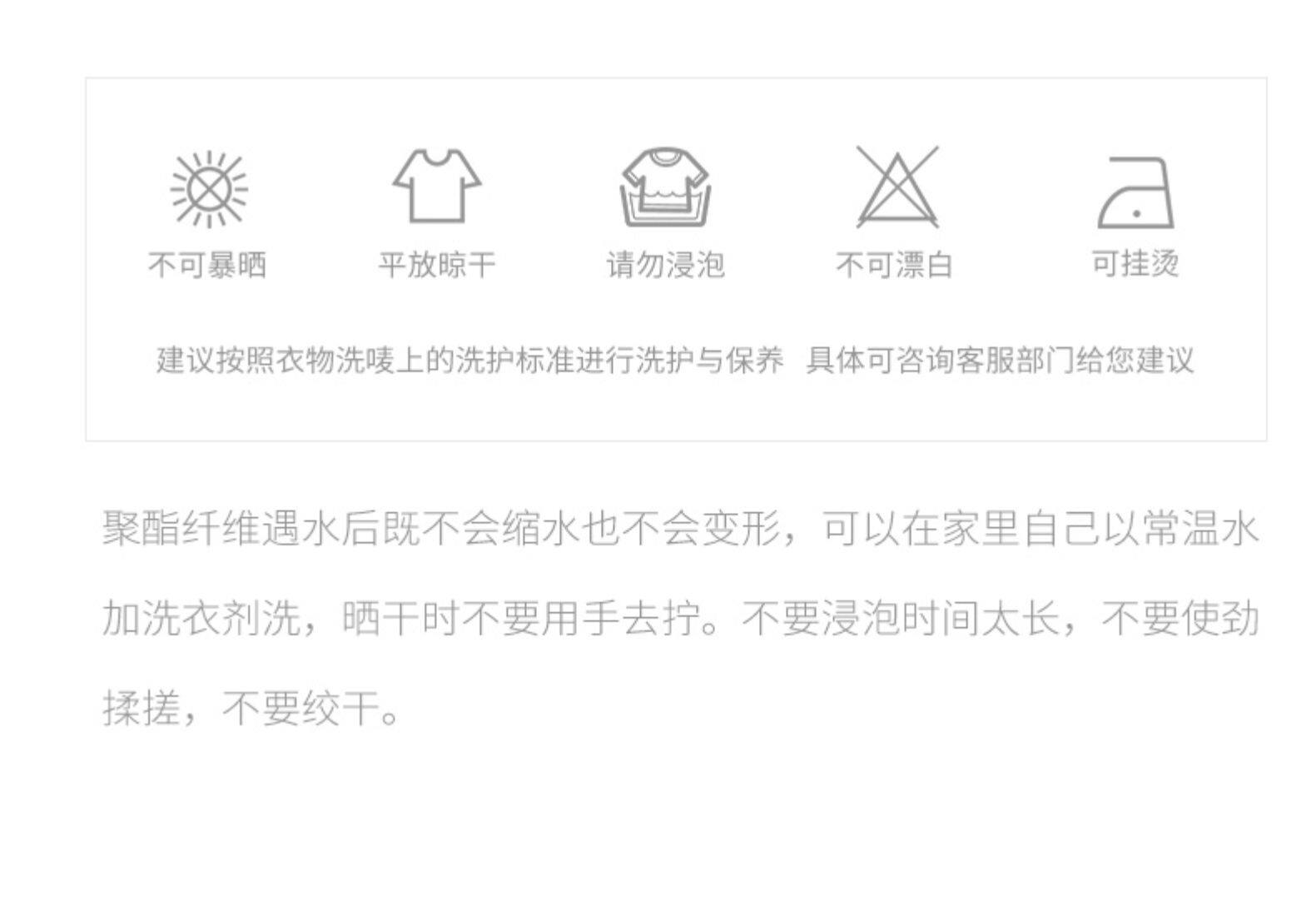 不可暴晒 平放晾干 请勿浸泡 不可漂白 可挂烫

建议按照衣物洗唛上的洗护标准进行洗护与保养 具体可咨询客服部门给您建议

聚酯纤维遇水后既不会缩水也不会变形，可以在家里自己以常温水加洗衣剂洗，晒干时不要用手去拧。不要浸泡时间太长，不要使劲揉搓，不要绞干。