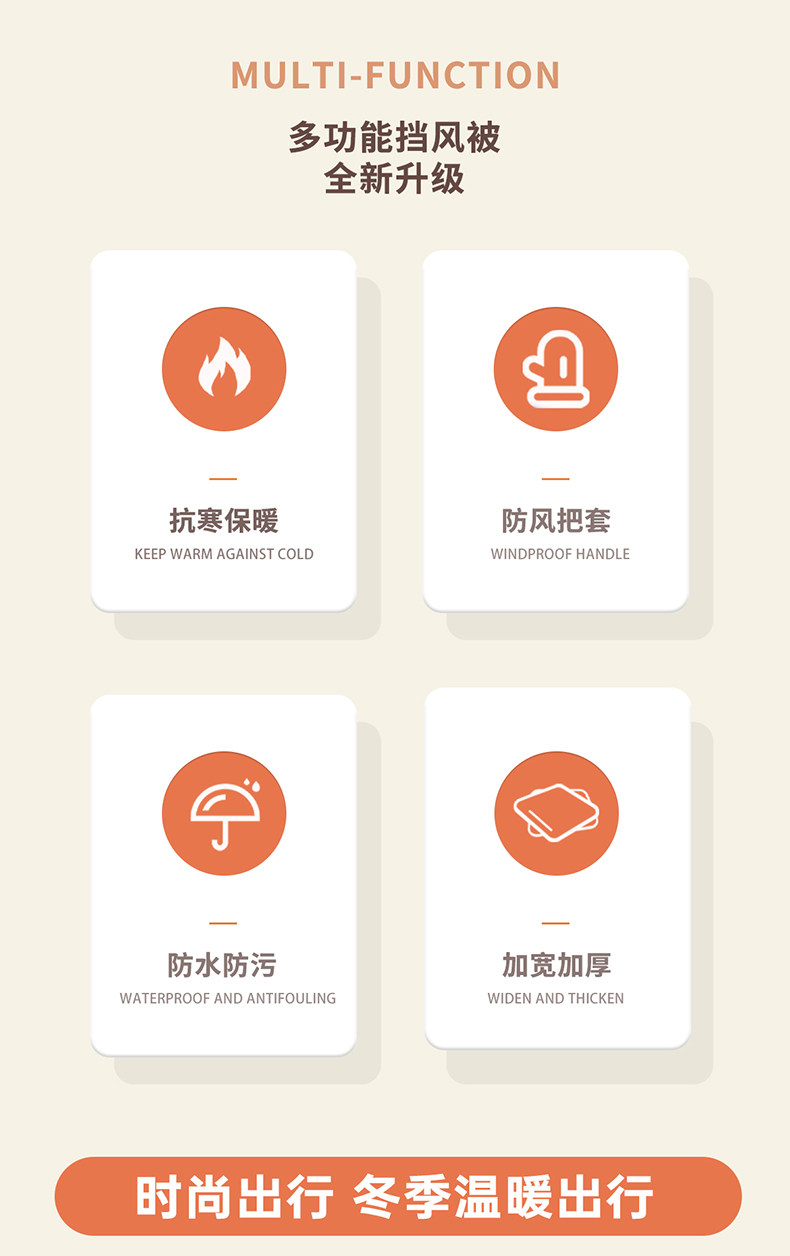 MULTI-FUNCTION

多功能挡风被
全新升级

抗寒保暖
KEEP WARM AGAINST COLD

防风把套
WINDPROOF HANDLE

防水防污
WATERPROOF AND ANTIFOULING

加宽加厚
WIDEN AND THICKEN

时尚出行 冬季温暖出行